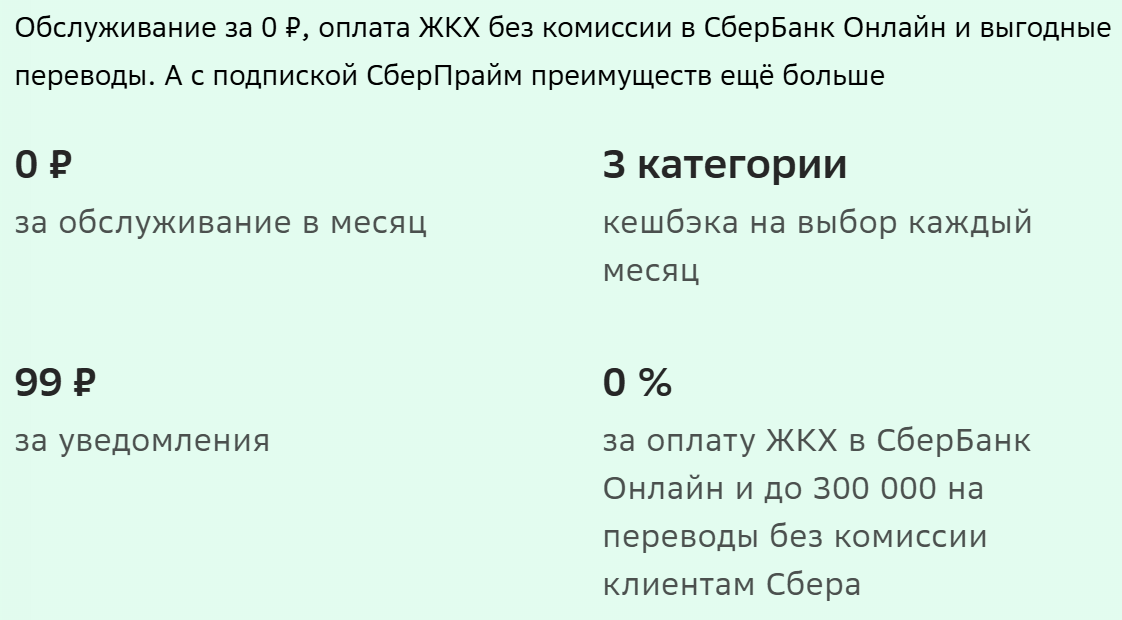 Обслуживание за 0 ₽, оплата ЖКХ без комиссии в СберБанк Онлайн и выгодные переводы. А с подпиской СберПрайм преимуществ ещё больше

0 ₽
за обслуживание в месяц

3 категории
кешбэка на выбор каждый месяц

99 ₽
за уведомления

0 %
за оплату ЖКХ в СберБанк Онлайн и до 300 000 на переводы без комиссии клиентам Сбера