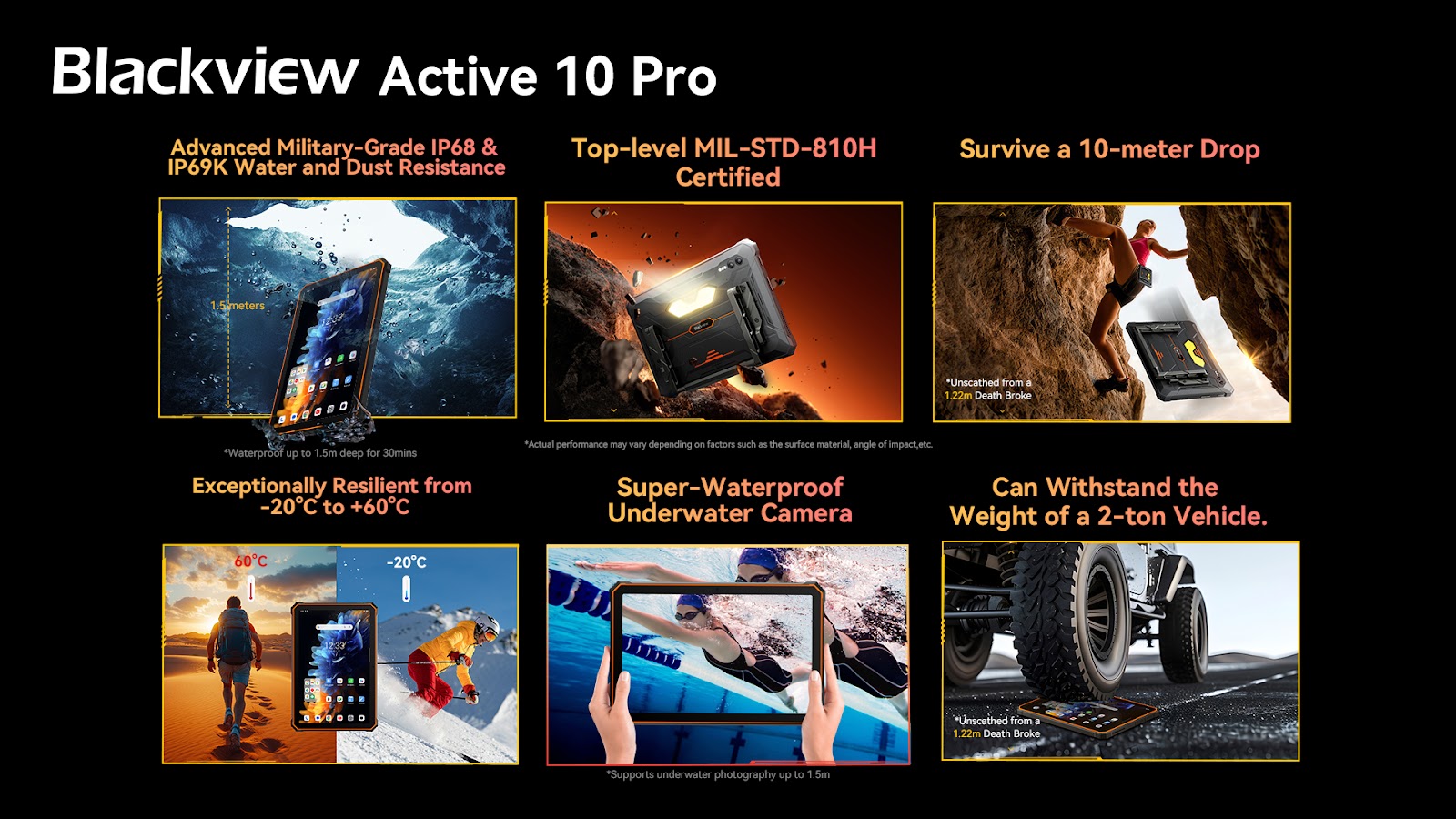 Blackview Active 10 Pro

Advanced Military-Grade IP68 & IP69K Water and Dust Resistance

1.5 meters

12:33

*Waterproof up to 1.5m deep for 30mins

Top-level MIL-STD-810H Certified

*Actual performance may vary depending on factors such as the surface material, angle of impact,etc.

Survive a 10-meter Drop

*Unscathed from a 1.22m Death Broke

Exceptionally Resilient from -20°C to +60°C

60°C

-20°C

12:33

Super-Waterproof Underwater Camera

*Supports underwater photography up to 1.5m

Can Withstand the Weight of a 2-ton Vehicle.

*Unscathed from a 1.22m Death Broke