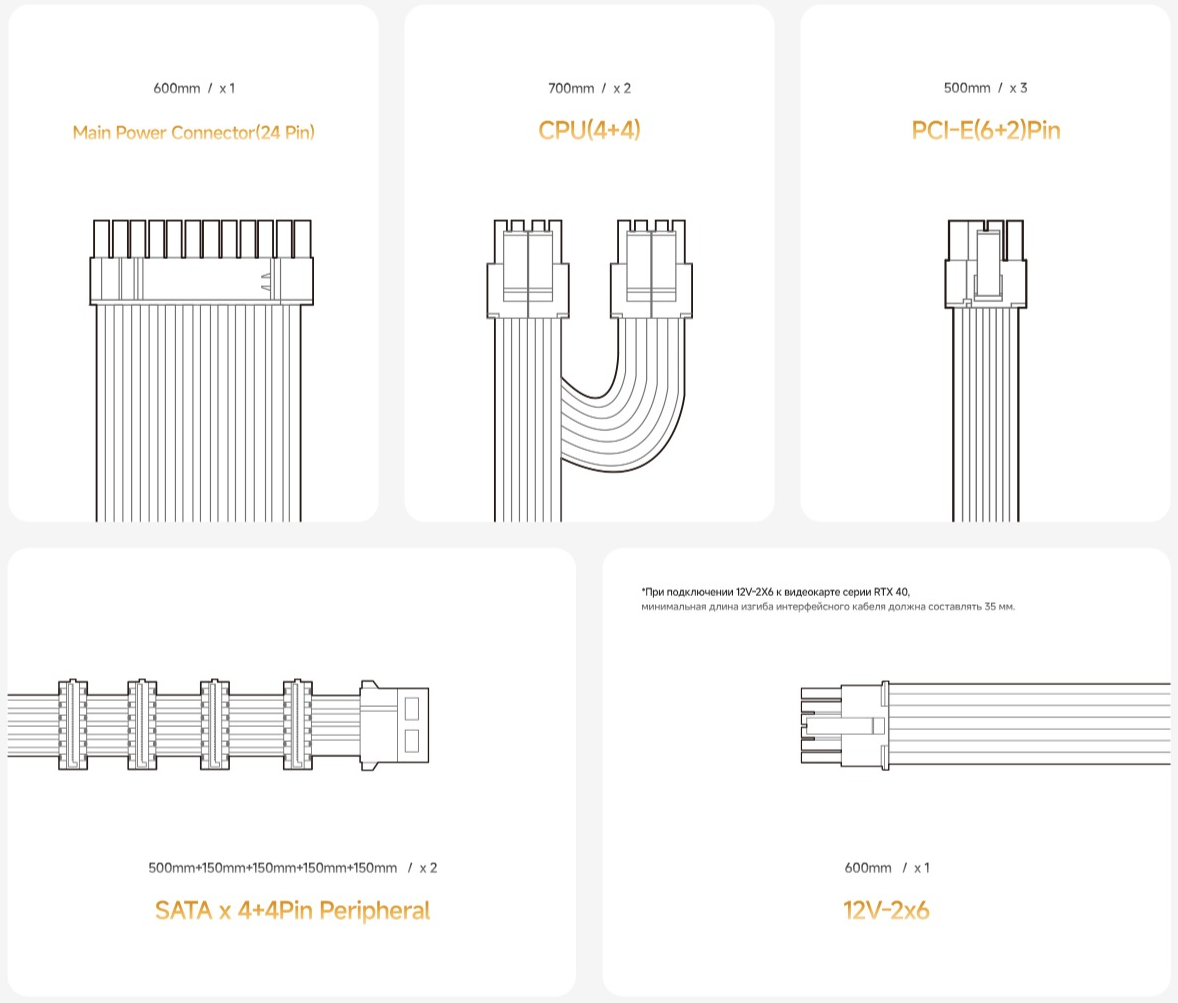 600mm / x 1

Main Power Connector(24 Pin)

700mm / x 2

CPU(4+4)

500mm / x 3

PCI-E(6+2)Pin

500mm+150mm+150mm+150mm+150mm / x 2

SATA x 4+4Pin Peripheral

*При подключении 12V-2X6 к видеокарте серии RTX 40, минимальная длина изгиба интерфейсного кабеля должна составлять 35 мм.

600mm / x 1

12V-2x6