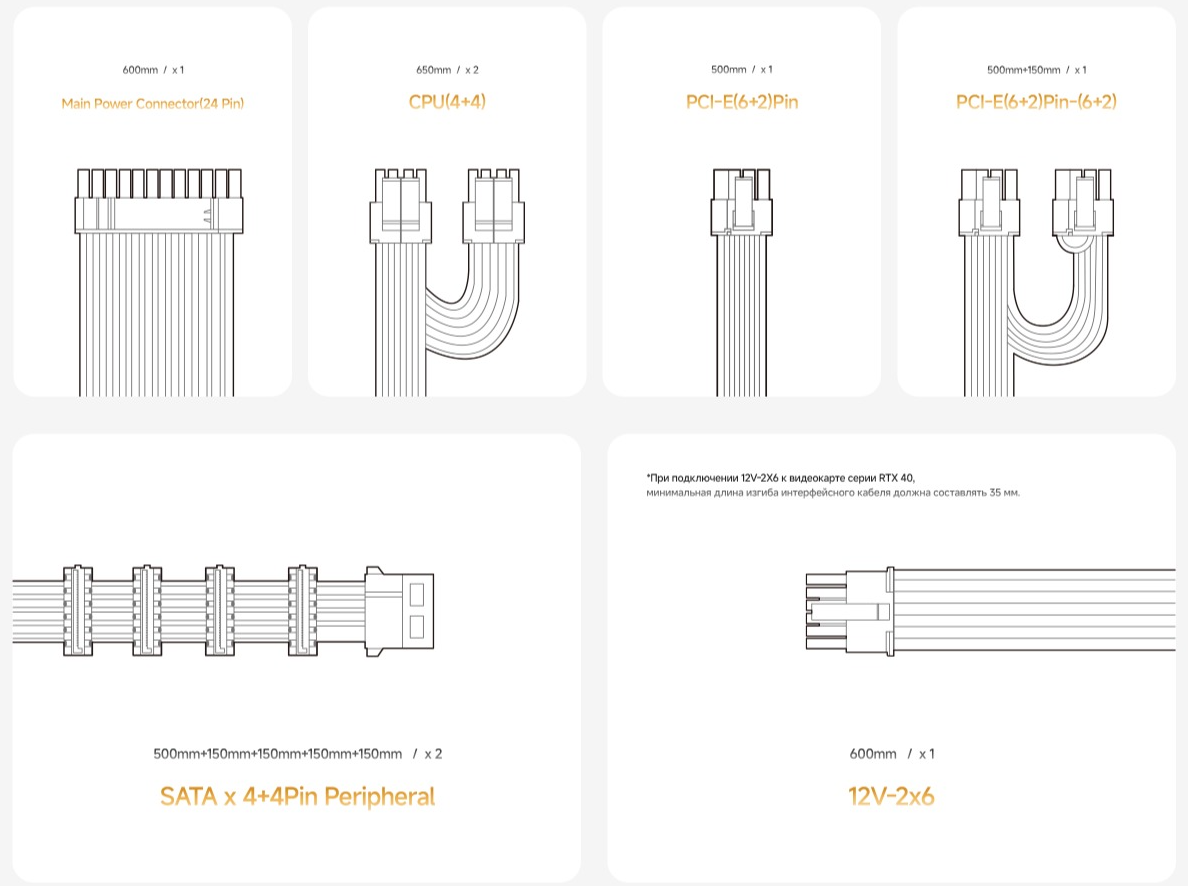 600mm / x 1

Main Power Connector(24 Pin)

650mm / x 2

CPU(4+4)

500mm / x 1

PCI-E(6+2)Pin

500mm+150mm / x 1

PCI-E(6+2)Pin-(6+2)

500mm+150mm+150mm+150mm+150mm / x 2

SATA x 4+4Pin Peripheral

*При подключении 12V-2X6 к видеокарте серии RTX 40, минимальная длина изгиба интерфейсного кабеля должна составлять 35 мм.

600mm / x 1

12V-2x6