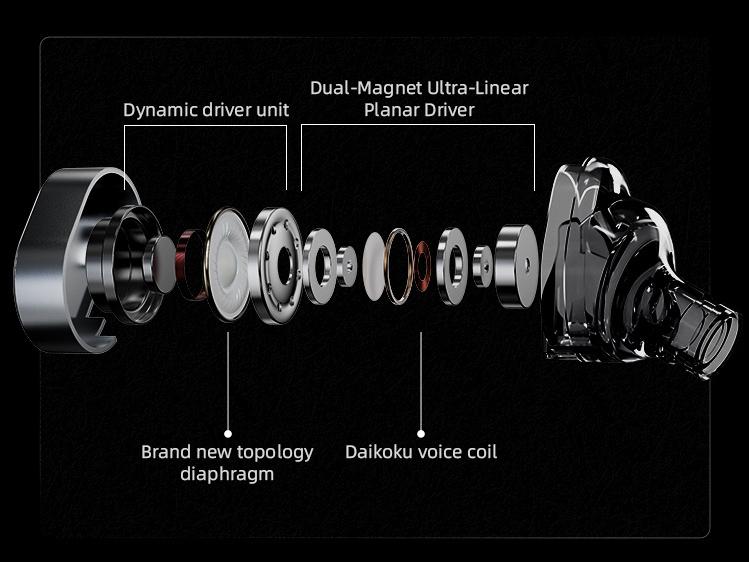 Dynamic driver unit

Dual-Magnet Ultra-Linear Planar Driver

Brand new topology diaphragm

Daikoku voice coil