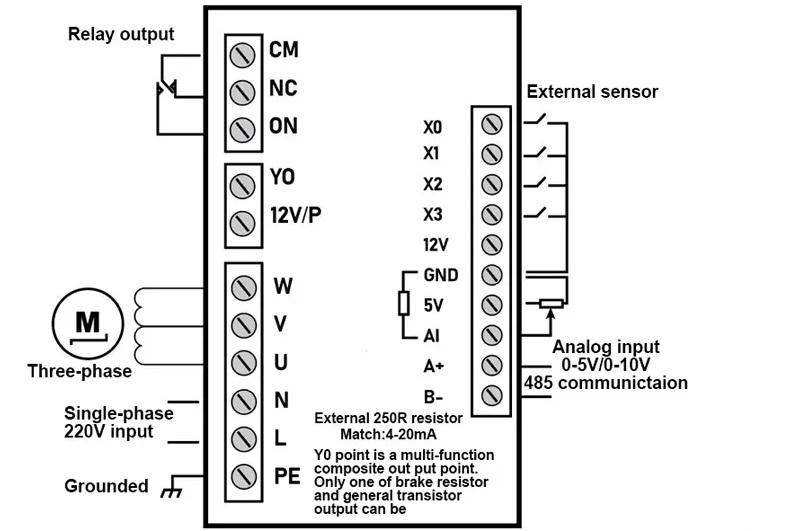 Relay output

CM
NC
ON
YO
12V/P
W
V
U
N
L
PE

M
Three-phase
Single-phase 220V input
Grounded

External sensor
X0
X1
X2
X3
12V
GND
5V
AI
A+
B-

Analog input 0-5V/0-10V
485 communictaion

External 250R resistor Match:4-20mA

Y0 point is a multi-function composite out put point. Only one of brake resistor and general transistor output can be