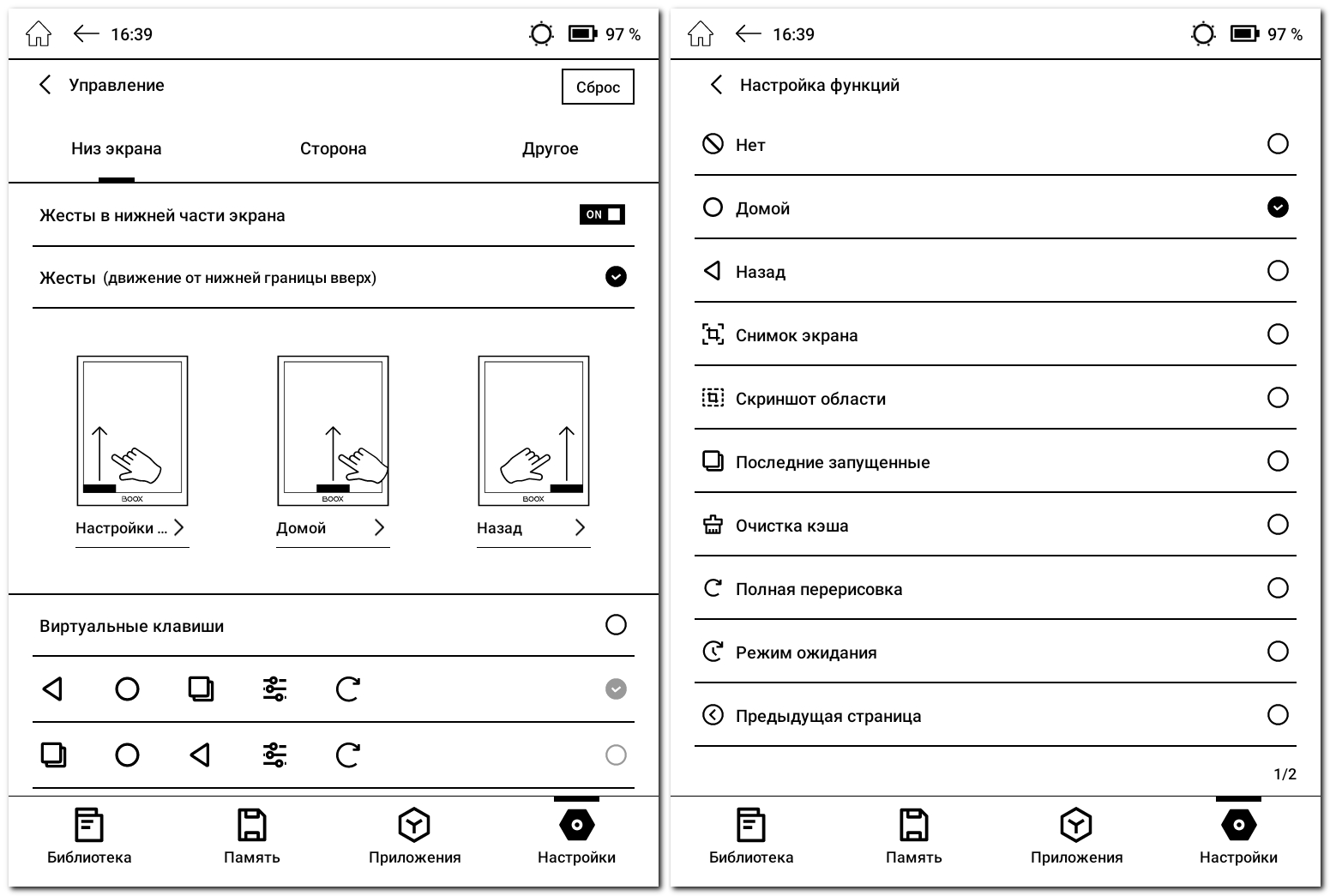 16:39 97 %

Управление

Сброс

Низ экрана

Сторона

Другое

Жесты в нижней части экрана

ON

Жесты (движение от нижней границы вверх)

BOOX

BOOX

BOOX

Настройки ...

Домой

Назад

Виртуальные клавиши

Библиотека

Память

Приложения

Настройки

16:39 97 %

Настройка функций

Нет

Домой

Назад

Снимок экрана

Скриншот области

Последние запущенные

Очистка кэша

Полная перерисовка

Режим ожидания

Предыдущая страница

1/2

Библиотека

Память

Приложения

Настройки