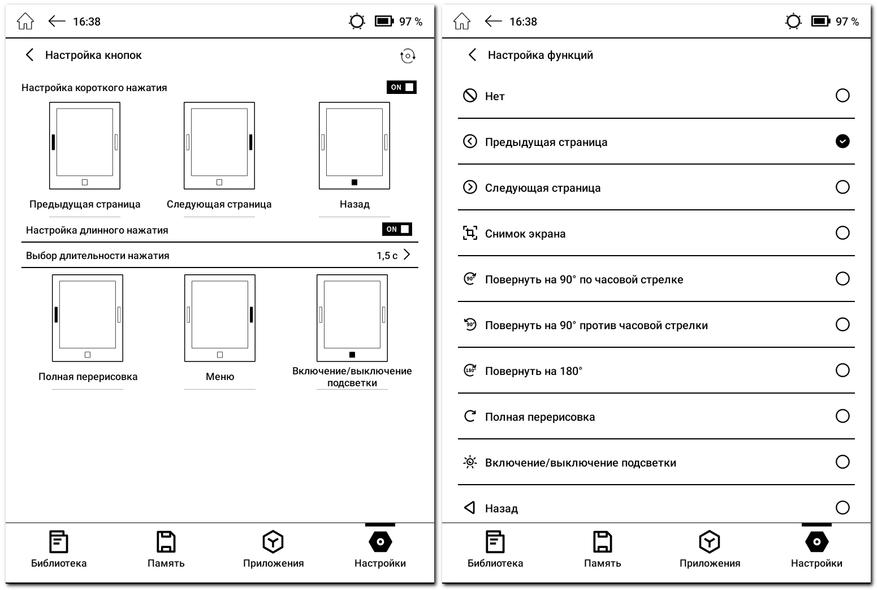 16:38 97 %

Настройка кнопок

Настройка короткого нажатия ON

Предыдущая страница

Следующая страница

Назад

Настройка длинного нажатия ON

Выбор длительности нажатия 1,5 с

Полная перерисовка

Меню

Включение/выключение подсветки

Библиотека

Память

Приложения

Настройки

16:38 97 %

Настройка функций

Нет

Предыдущая страница

Следующая страница

Снимок экрана

Повернуть на 90° по часовой стрелке

Повернуть на 90° против часовой стрелки

Повернуть на 180°

Полная перерисовка

Включение/выключение подсветки

Назад

Библиотека

Память

Приложения

Настройки