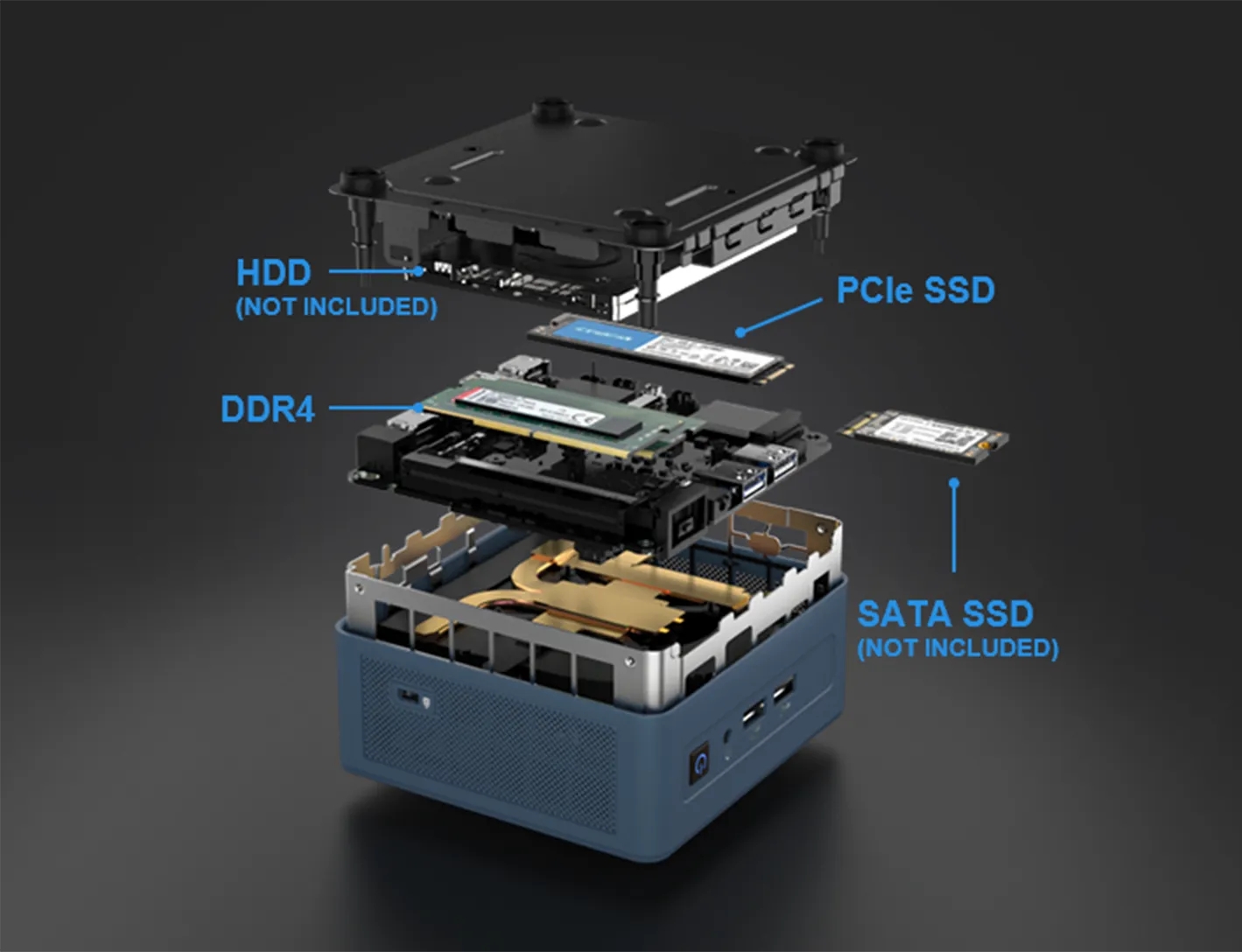 HDD
(NOT INCLUDED)

PCIe SSD

DDR4

SATA SSD
(NOT INCLUDED)