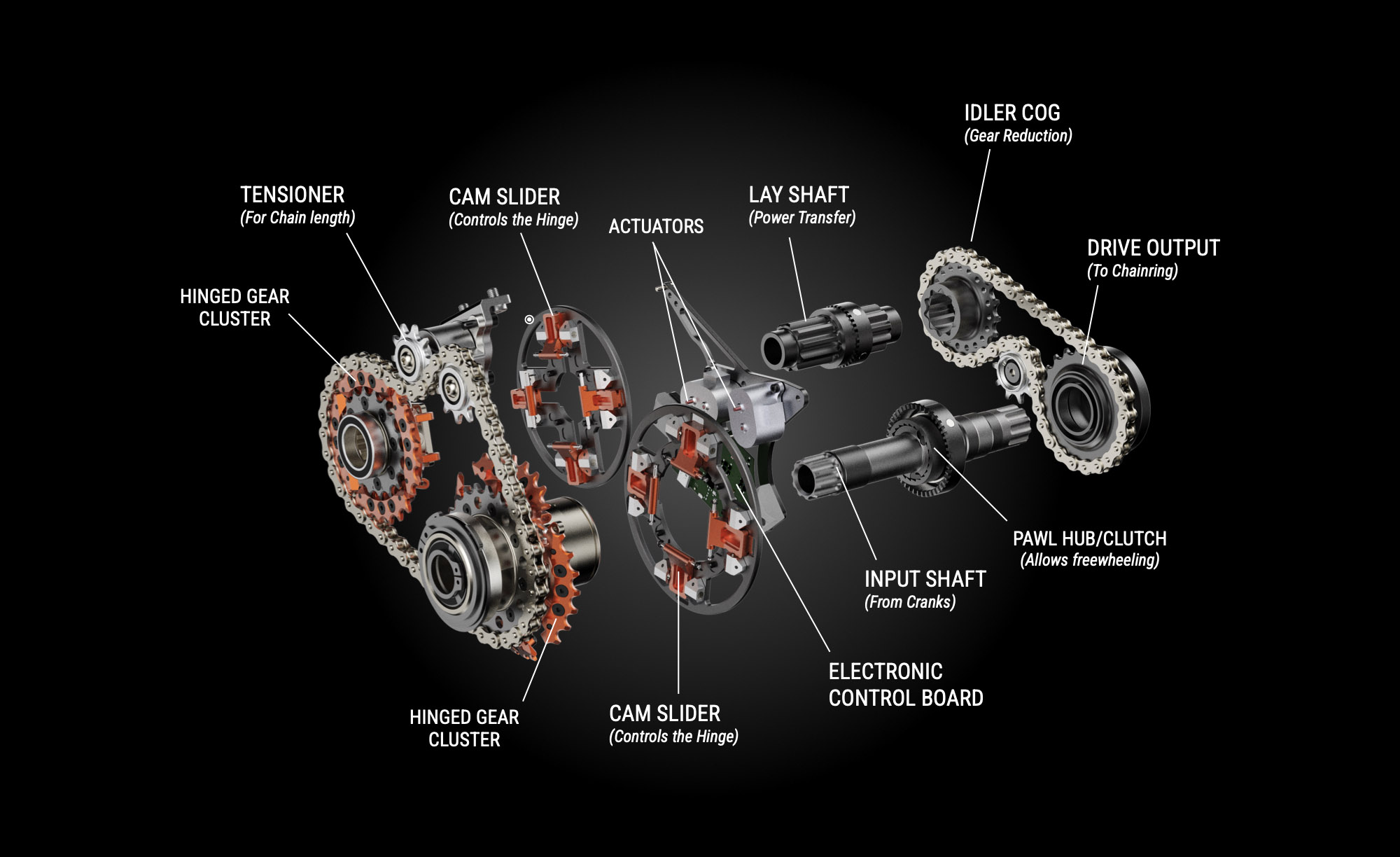 IDLER COG
(Gear Reduction)

TENSIONER
(For Chain length)

CAM SLIDER
(Controls the Hinge)

ACTUATORS

LAY SHAFT
(Power Transfer)

DRIVE OUTPUT
(To Chainring)

HINGED GEAR CLUSTER

PAWL HUB/CLUTCH
(Allows freewheeling)

INPUT SHAFT
(From Cranks)

ELECTRONIC CONTROL BOARD

HINGED GEAR CLUSTER

CAM SLIDER
(Controls the Hinge)