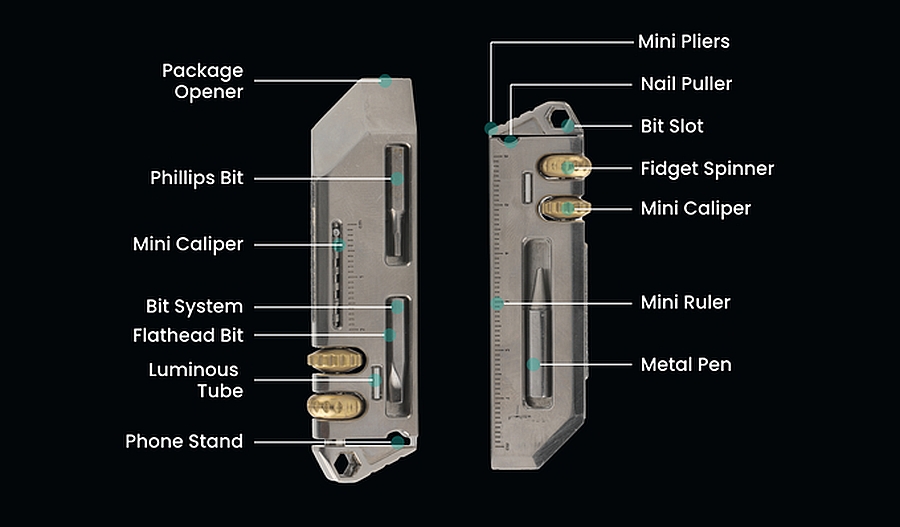 Package Opener

Phillips Bit

Mini Caliper

Bit System

Flathead Bit

Luminous Tube

Phone Stand

Mini Pliers

Nail Puller

Bit Slot

Fidget Spinner

Mini Caliper

Mini Ruler

Metal Pen