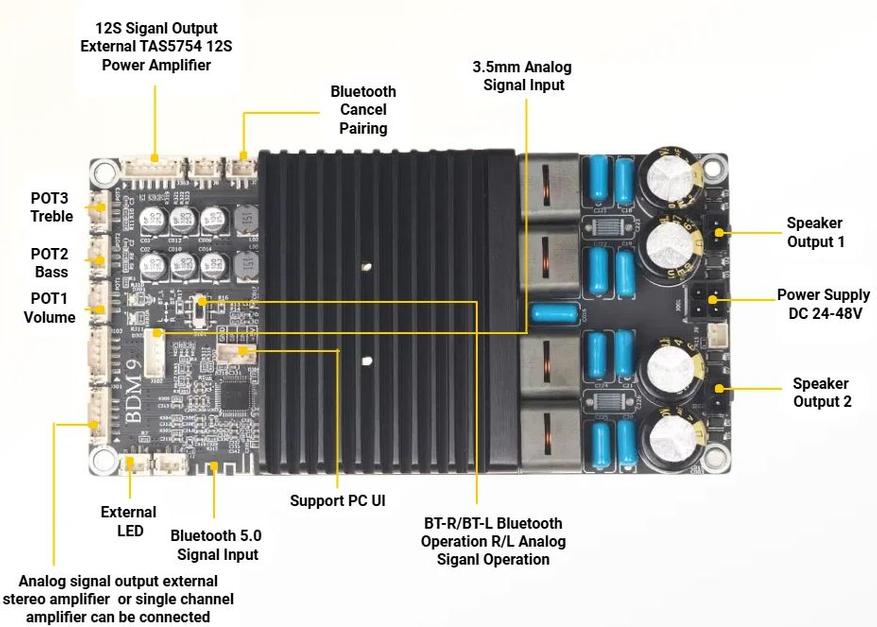 12S Siganl Output
External TAS5754 12S
Power Amplifier

Bluetooth
Cancel
Pairing

3.5mm Analog
Signal Input

POT3
Treble

POT2
Bass

POT1
Volume

Speaker
Output 1

Power Supply
DC 24-48V

Speaker
Output 2

BDM 9

External
LED

Bluetooth 5.0
Signal Input

Support PC UI

BT-R/BT-L Bluetooth
Operation R/L Analog
Siganl Operation

Analog signal output external
stereo amplifier or single channel
amplifier can be connected