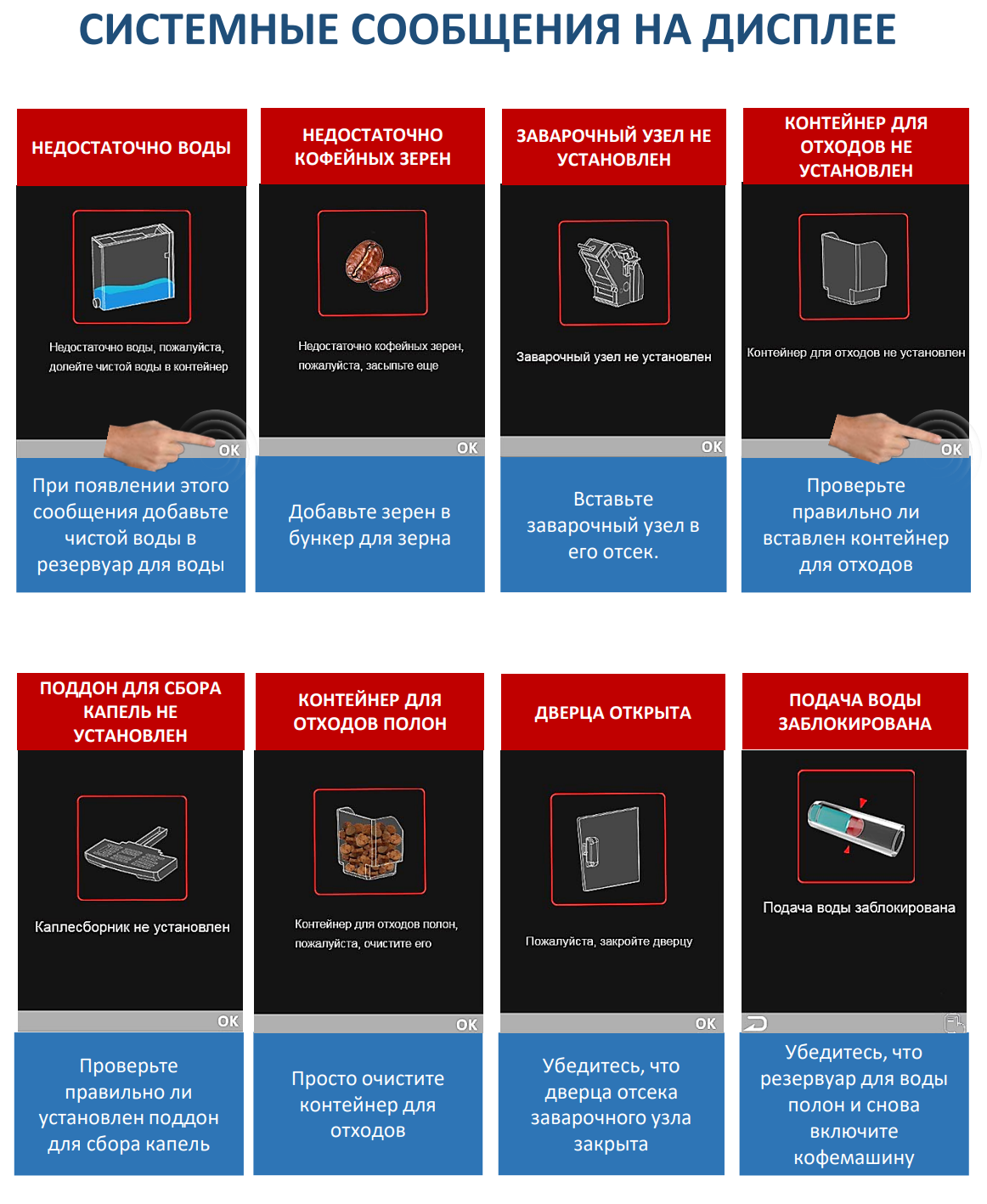 СИСТЕМНЫЕ СООБЩЕНИЯ НА ДИСПЛЕЕ

НЕДОСТАТОЧНО ВОДЫ

Недостаточно воды, пожалуйста, долейте чистой воды в контейнер

OK

При появлении этого сообщения добавьте чистой воды в резервуар для воды

НЕДОСТАТОЧНО КОФЕЙНЫХ ЗЕРЕН

Недостаточно кофейных зерен, пожалуйста, засыпьте еще

OK

Добавьте зерен в бункер для зерна

ЗАВАРОЧНЫЙ УЗЕЛ НЕ УСТАНОВЛЕН

Заварочный узел не установлен

OK

Вставьте заварочный узел в его отсек.

КОНТЕЙНЕР ДЛЯ ОТХОДОВ НЕ УСТАНОВЛЕН

Контейнер для отходов не установлен

OK

Проверьте правильно ли вставлен контейнер для отходов

ПОДДОН ДЛЯ СБОРА КАПЕЛЬ НЕ УСТАНОВЛЕН

Каплесборник не установлен

OK

Проверьте правильно ли установлен поддон для сбора капель

КОНТЕЙНЕР ДЛЯ ОТХОДОВ ПОЛОН

Контейнер для отходов полон, пожалуйста, очистите его

OK

Просто очистите контейнер для отходов

ДВЕРЦА ОТКРЫТА

Пожалуйста, закройте дверцу

OK

Убедитесь, что дверца отсека заварочного узла закрыта

ПОДАЧА ВОДЫ ЗАБЛОКИРОВАНА

Подача воды заблокирована

Убедитесь, что резервуар для воды полон и снова включите кофемашину