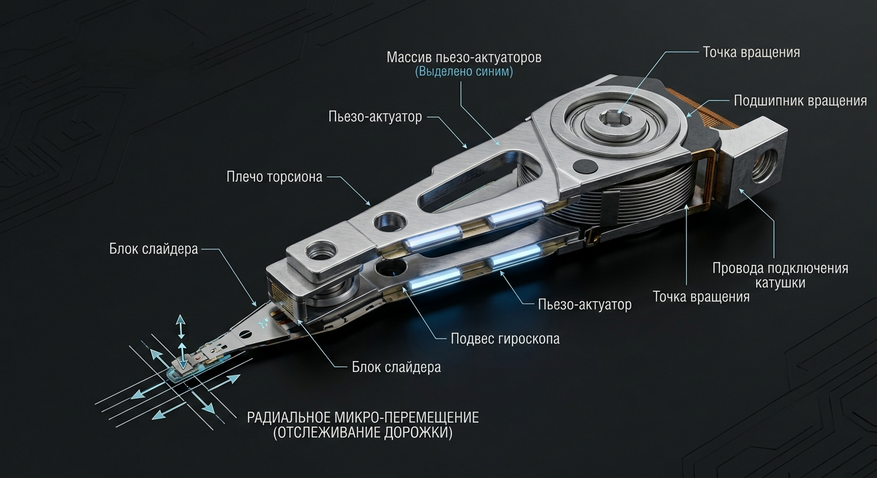 Массив пьезо-актуаторов
(Выделено синим)

Точка вращения

Подшипник вращения

Пьезо-актуатор

Плечо торсиона

Блок слайдера

Провода подключения катушки

Точка вращения

Пьезо-актуатор

Подвес гироскопа

Блок слайдера

РАДИАЛЬНОЕ МИКРО-ПЕРЕМЕЩЕНИЕ
(ОТСЛЕЖИВАНИЕ ДОРОЖКИ)