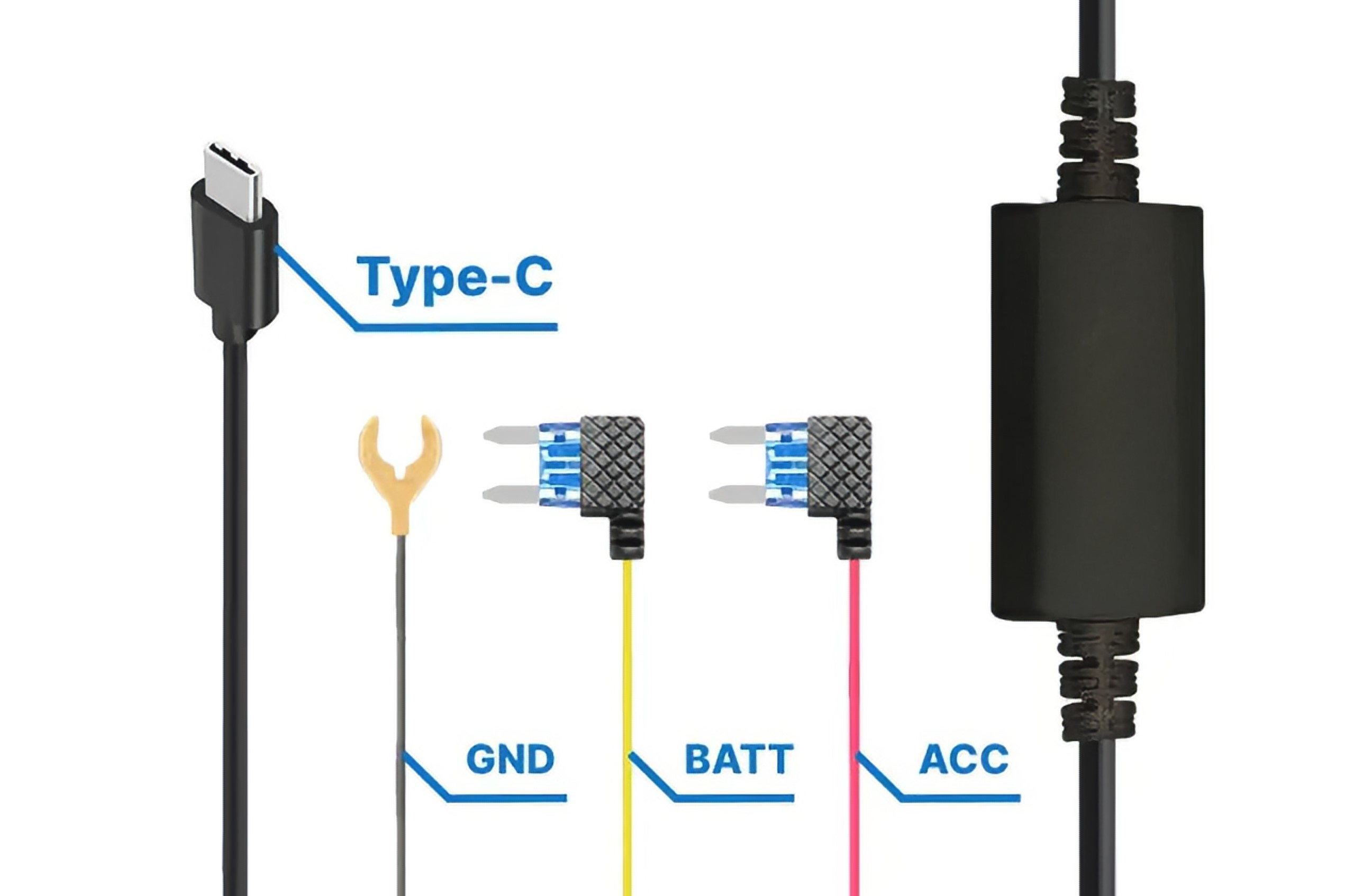 Type-C

GND

BATT

ACC