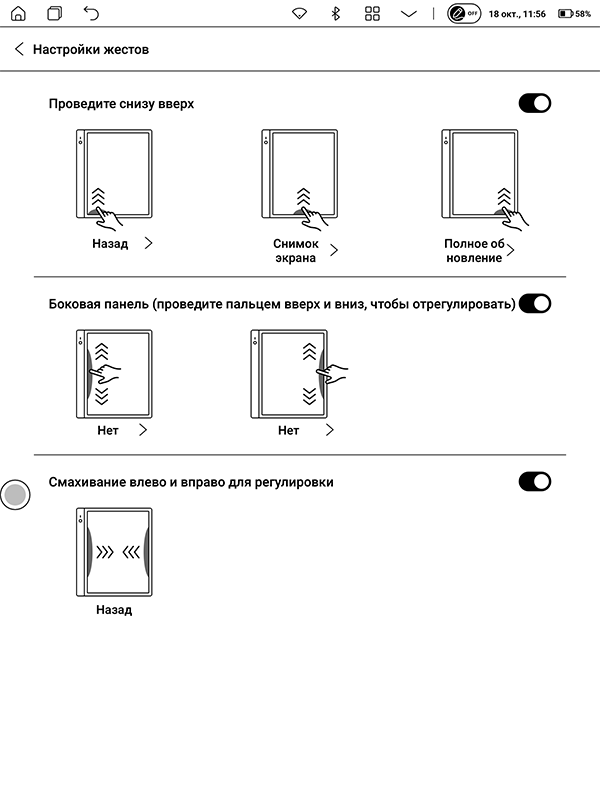 OFF 18 окт., 11:56 58%

Настройки жестов

Проведите снизу вверх

Назад

Снимок экрана

Полное об новление

Боковая панель (проведите пальцем вверх и вниз, чтобы отрегулировать)

Нет

Нет

Смахивание влево и вправо для регулировки

Назад