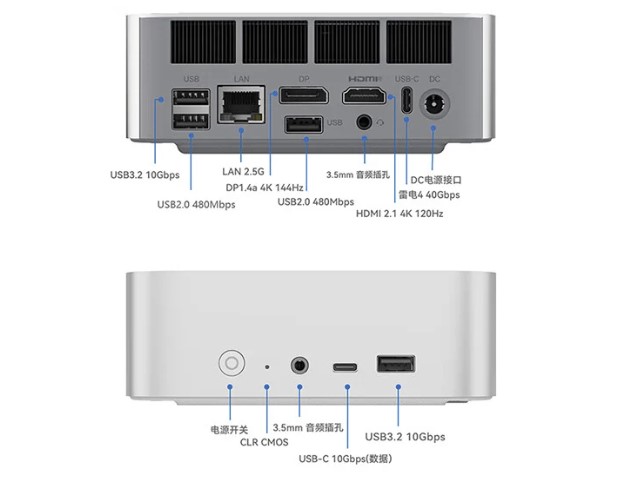 USB LAN DP HDMI USB-C DC

USB

USB3.2 10Gbps

USB2.0 480Mbps

LAN 2.5G

DP1.4a 4K 144Hz

USB2.0 480Mbps

3.5mm 音频插孔

DC电源接口

雷电4 40Gbps

HDMI 2.1 4K 120Hz

电源开关

CLR CMOS

3.5mm 音频插孔

USB-C 10Gbps(数据)

USB3.2 10Gbps