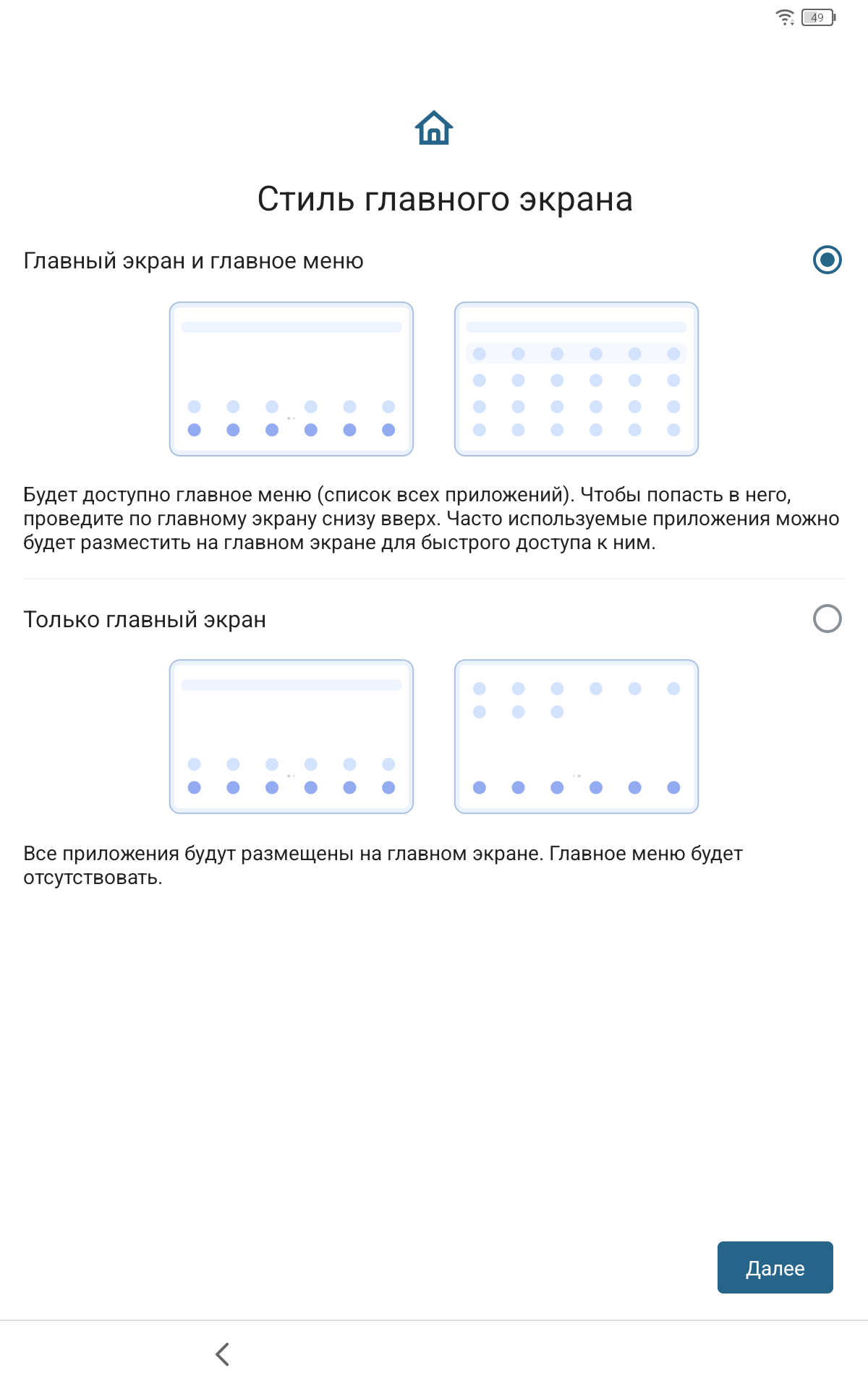 49

Стиль главного экрана

Главный экран и главное меню

Будет доступно главное меню (список всех приложений). Чтобы попасть в него, проведите по главному экрану снизу вверх. Часто используемые приложения можно будет разместить на главном экране для быстрого доступа к ним.

Только главный экран

Все приложения будут размещены на главном экране. Главное меню будет отсутствовать.

Далее