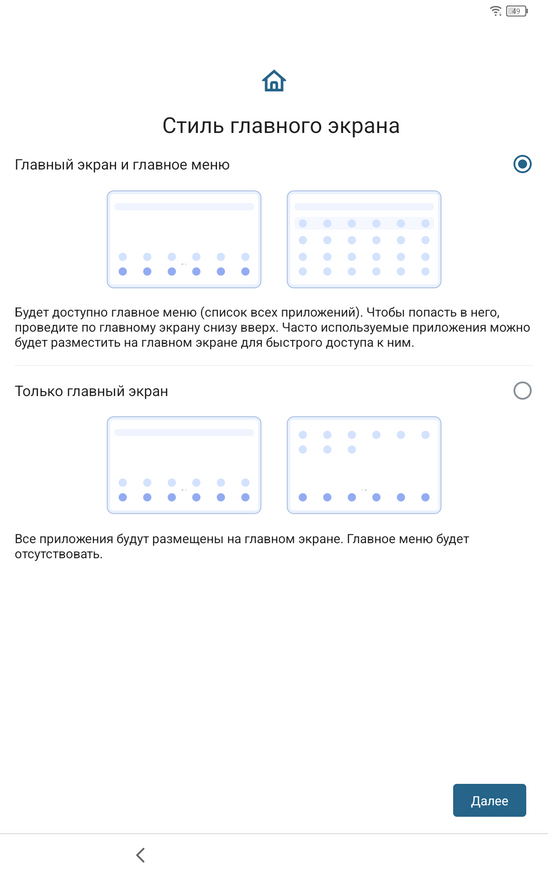 49

Стиль главного экрана

Главный экран и главное меню

Будет доступно главное меню (список всех приложений). Чтобы попасть в него, проведите по главному экрану снизу вверх. Часто используемые приложения можно будет разместить на главном экране для быстрого доступа к ним.

Только главный экран

Все приложения будут размещены на главном экране. Главное меню будет отсутствовать.

Далее