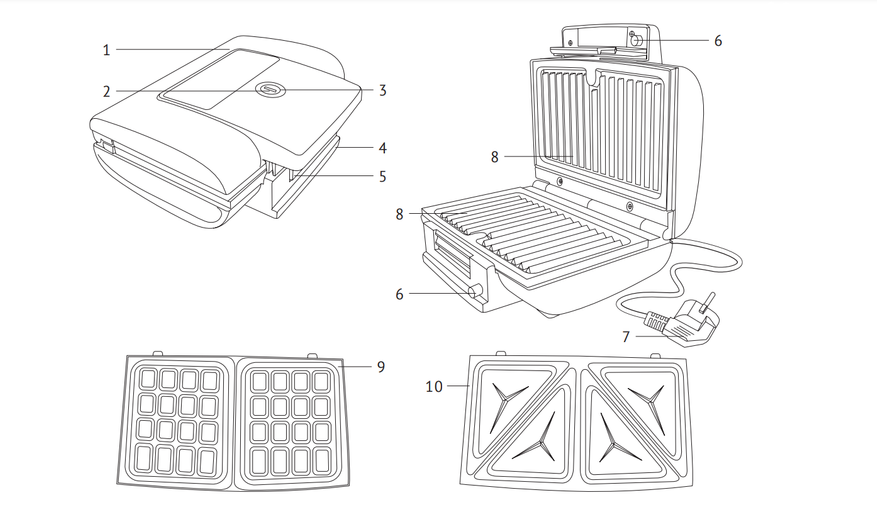 1
2
3
4
5
6
8
8
6
7
9
10