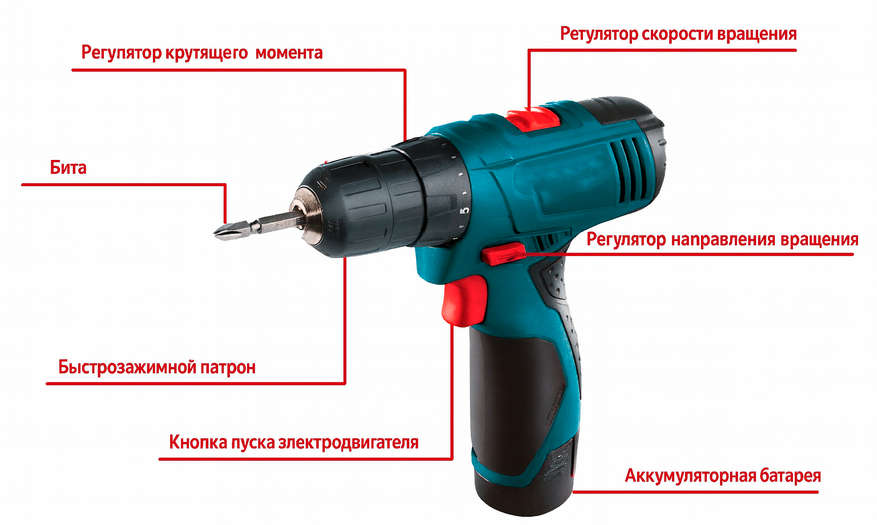 Регулятор крутящего момента

Регулятор скорости вращения

Бита

5

Регулятор направления вращения

Быстрозажимной патрон

Кнопка пуска электродвигателя

Аккумуляторная батарея