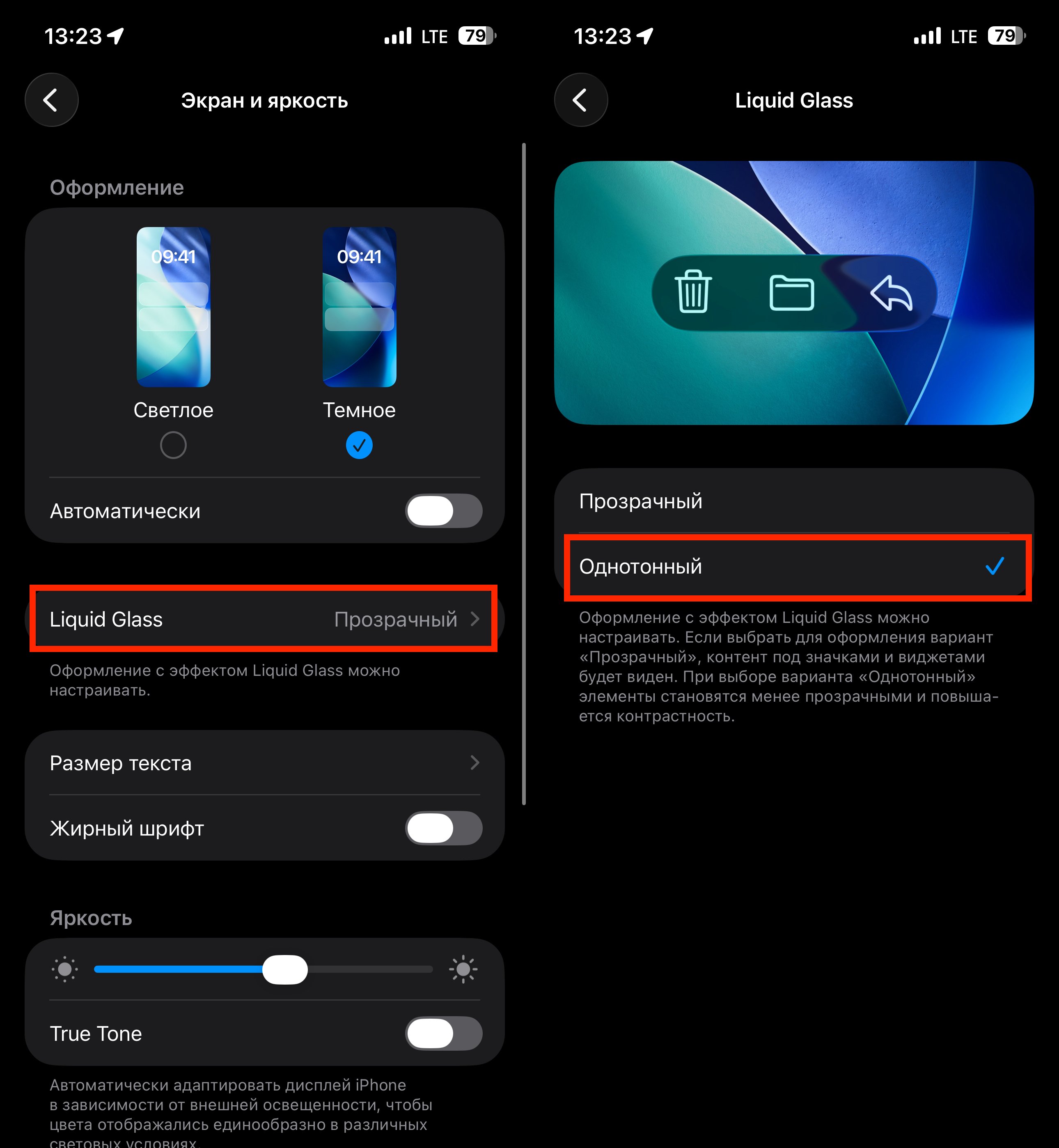 13:23

LTE 79

Экран и яркость

Оформление

09:41

09:41

Светлое

Темное

Автоматически

Liquid Glass Прозрачный

Оформление с эффектом Liquid Glass можно настраивать.

Размер текста

Жирный шрифт

Яркость

True Tone

Автоматически адаптировать дисплей iPhone в зависимости от внешней освещенности, чтобы цвета отображались единообразно в различных световых условиях

13:23

LTE 79

Liquid Glass

Прозрачный

Однотонный

Оформление с эффектом Liquid Glass можно настраивать. Если выбрать для оформления вариант «Прозрачный», контент под значками и виджетами будет виден. При выборе варианта «Однотонный» элементы становятся менее прозрачными и повышается контрастность.