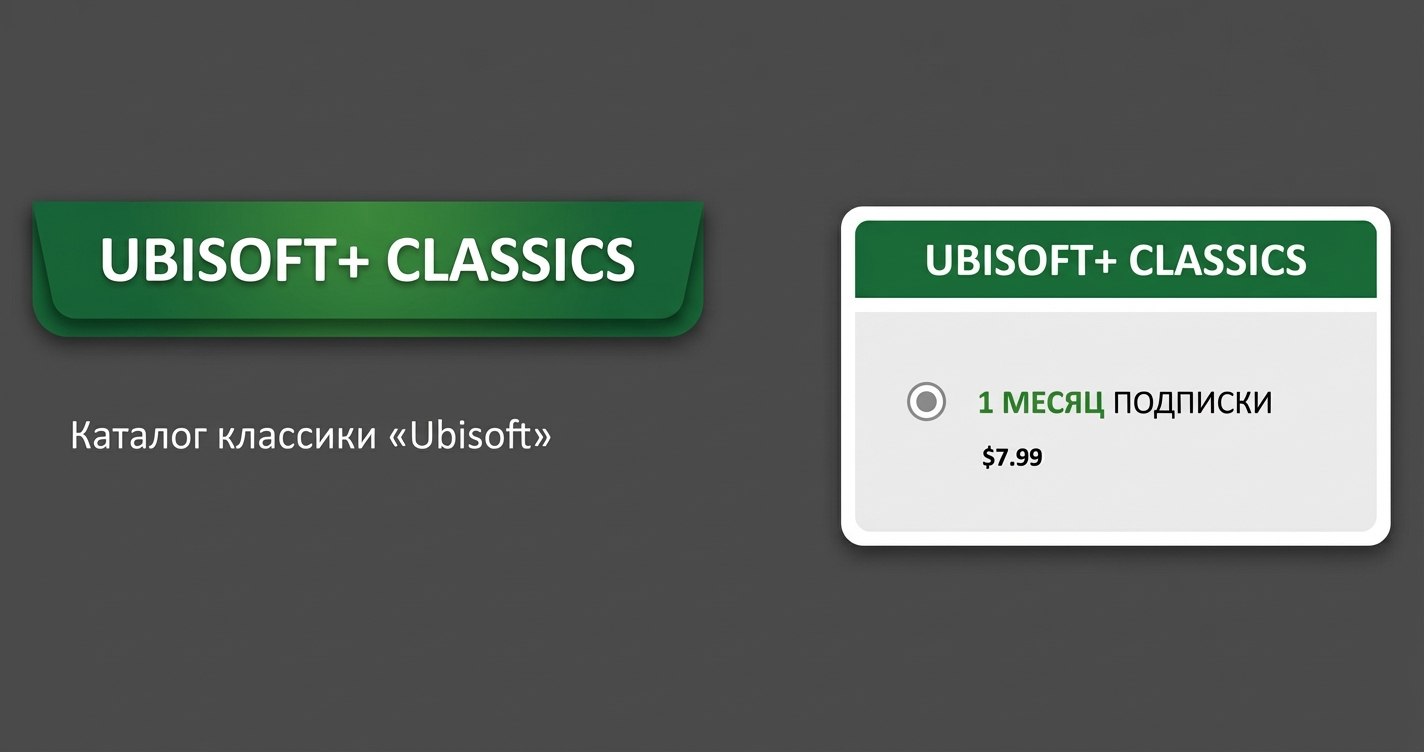 UBISOFT+ CLASSICS

Каталог классики «Ubisoft»

UBISOFT+ CLASSICS

1 МЕСЯЦ ПОДПИСКИ

$7.99