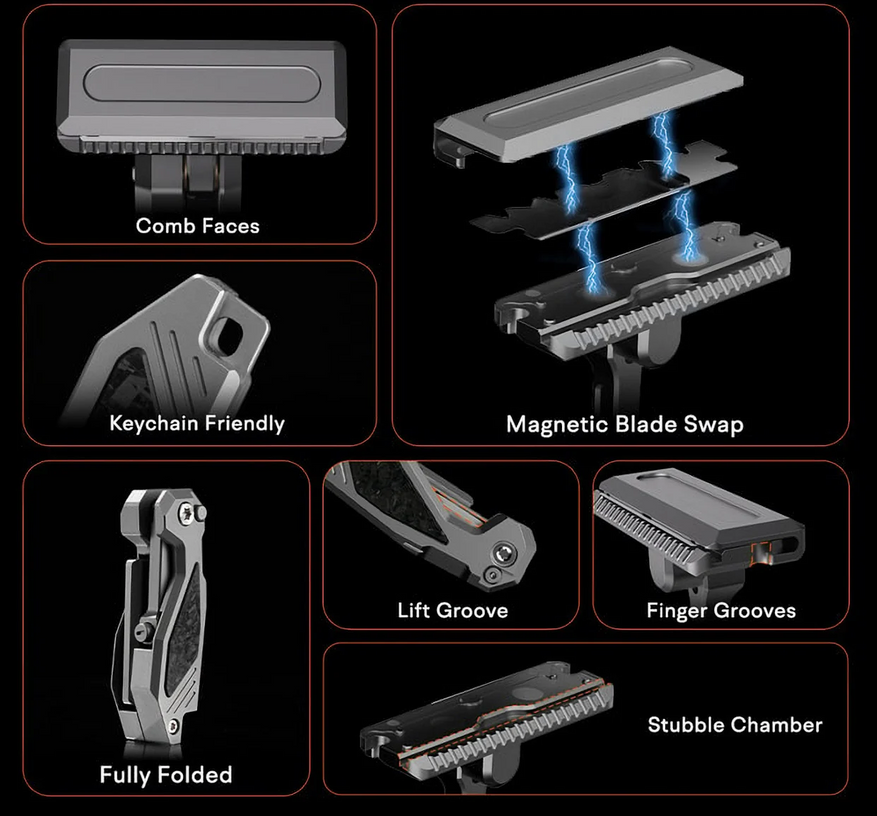 Comb Faces

Keychain Friendly

Magnetic Blade Swap

Fully Folded

Lift Groove

Finger Grooves

Stubble Chamber