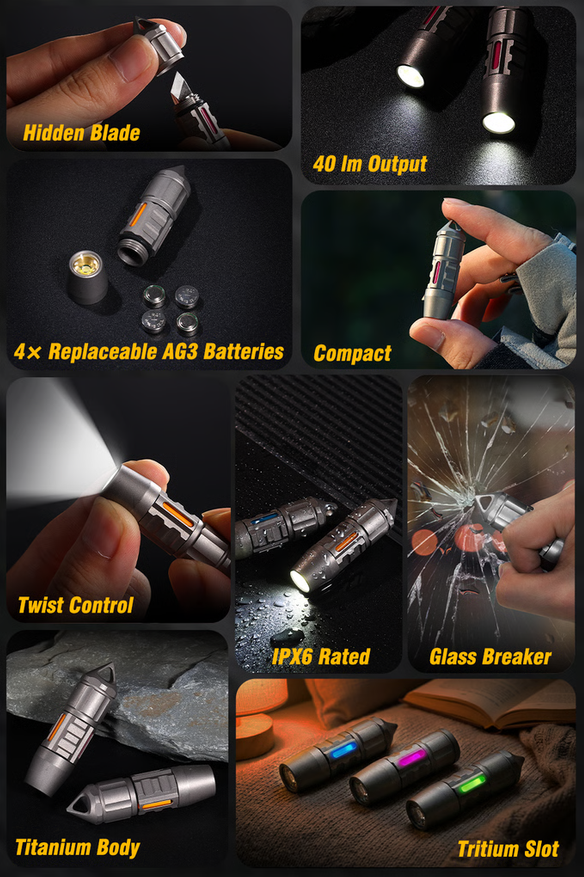 Hidden Blade

40 lm Output

4× Replaceable AG3 Batteries

Compact

Twist Control

IPX6 Rated

Glass Breaker

Titanium Body

Tritium Slot