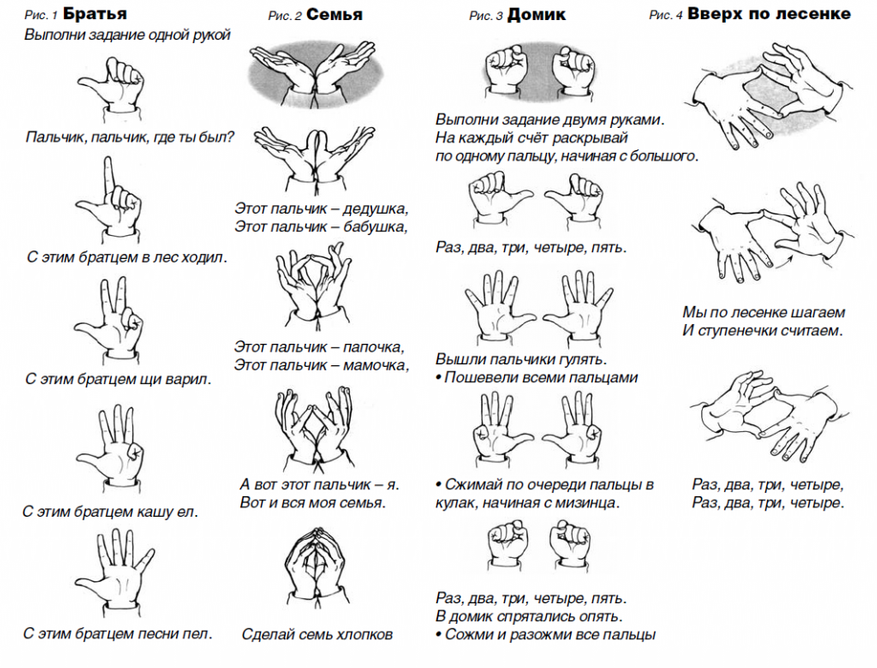 Рис. 1 Братья
Выполни задание одной рукой

Пальчик, пальчик, где ты был?

С этим братцем в лес ходил.

С этим братцем щи варил.

С этим братцем кашу ел.

С этим братцем песни пел.

Рис. 2 Семья

Этот пальчик – дедушка,
Этот пальчик – бабушка,

Этот пальчик – папочка,
Этот пальчик – мамочка,

А вот этот пальчик – я.
Вот и вся моя семья.

Сделай семь хлопков

Рис. 3 Домик

Выполни задание двумя руками.
На каждый счёт раскрывай
по одному пальцу, начиная с большого.

Раз, два, три, четыре, пять.

Вышли пальчики гулять.
• Пошевели всеми пальцами

• Сжимай по очереди пальцы в кулак, начиная с мизинца.

Раз, два, три, четыре, пять.
В домик спрятались опять.
• Сожми и разожми все пальцы

Рис. 4 Вверх по лесенке

Мы по лесенке шагаем
И ступенечки считаем.

Раз, два, три, четыре,
Раз, два, три, четыре.