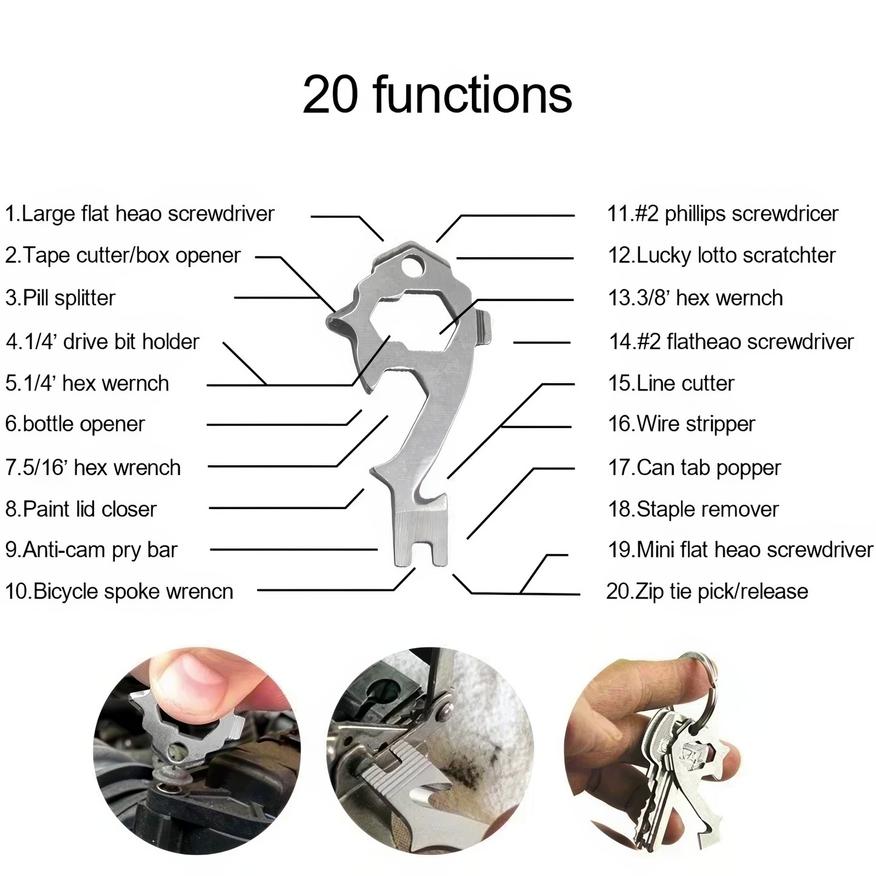 20 functions

1.Large flat heao screwdriver
2.Tape cutter/box opener
3.Pill splitter
4.1/4' drive bit holder
5.1/4' hex wernch
6.bottle opener
7.5/16' hex wrench
8.Paint lid closer
9.Anti-cam pry bar
10.Bicycle spoke wrencn

11.#2 phillips screwdricer
12.Lucky lotto scratchter
13.3/8' hex wernch
14.#2 flatheao screwdriver
15.Line cutter
16.Wire stripper
17.Can tab popper
18.Staple remover
19.Mini flat heao screwdriver
20.Zip tie pick/release