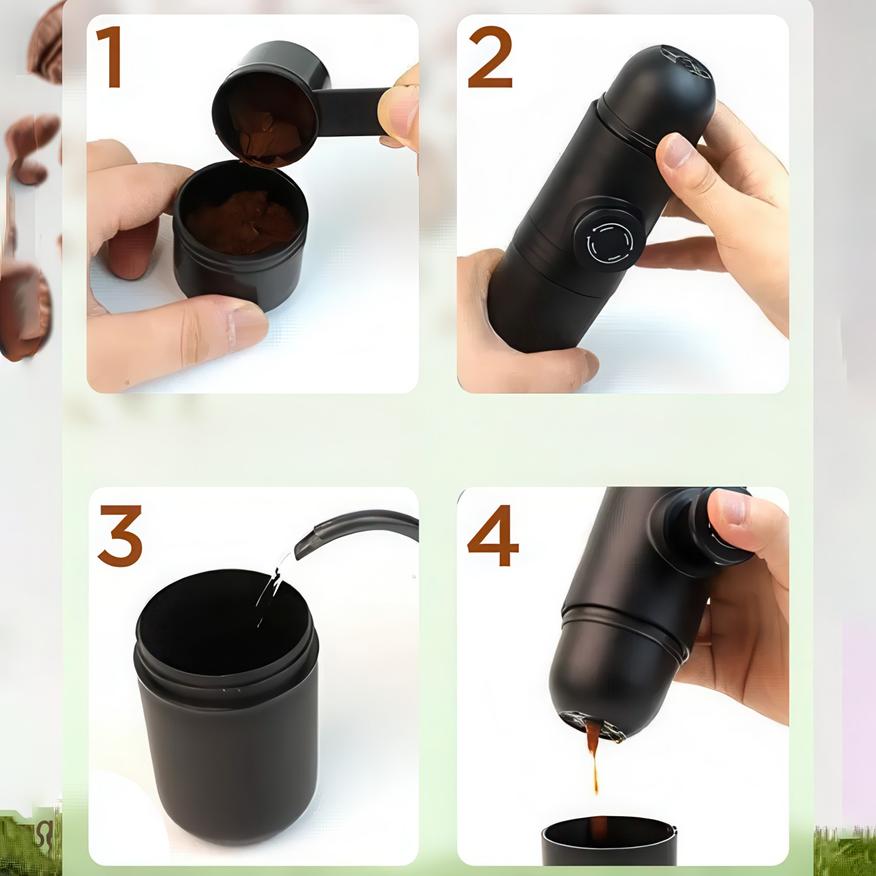 1

2

3

4