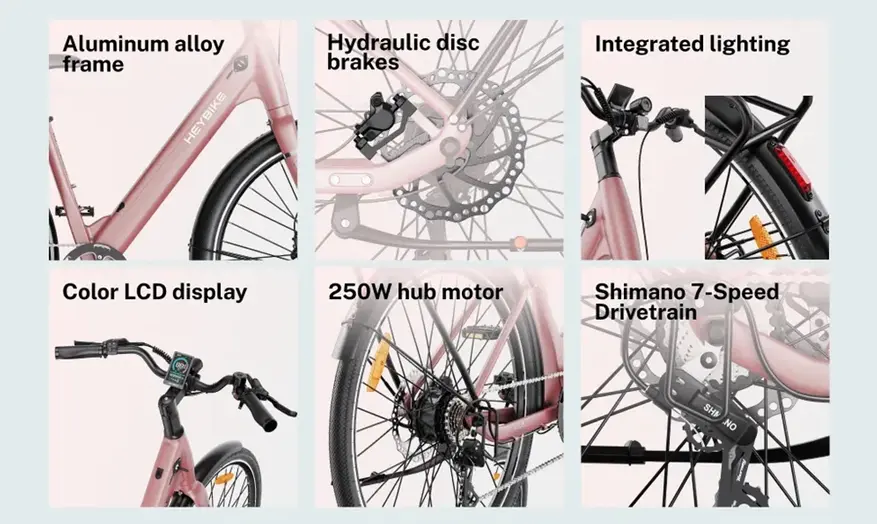 Aluminum alloy frame

HEYBIKE

Hydraulic disc brakes

Integrated lighting

Color LCD display

250W hub motor

Shimano 7-Speed Drivetrain

SHIMANO