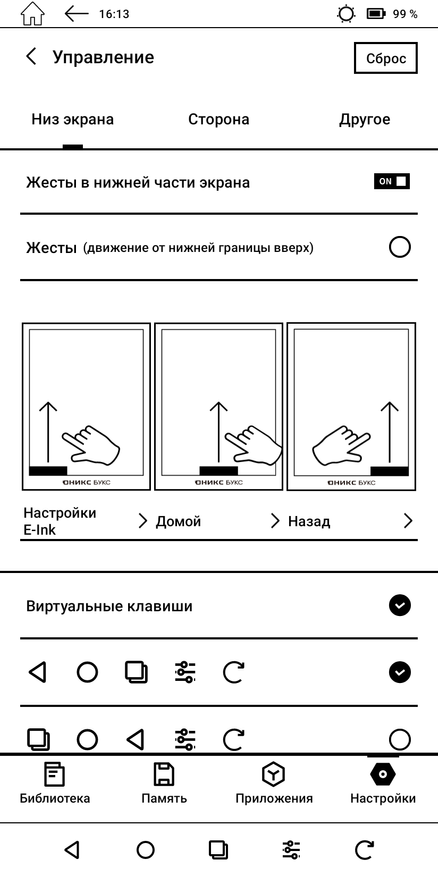 16:13 99 %

Управление

Сброс

Низ экрана Сторона Другое

Жесты в нижней части экрана ON

Жесты (движение от нижней границы вверх)

ОНИКС БУКС ОНИКС БУКС ОНИКС БУКС

Настройки E-Ink Домой Назад

Виртуальные клавиши

Библиотека Память Приложения Настройки