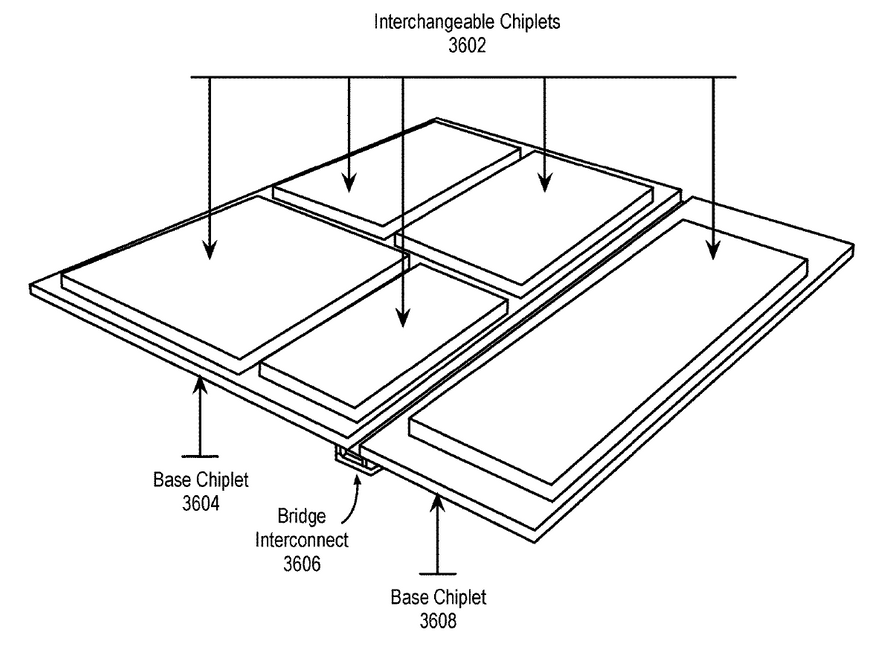 Interchangeable Chiplets
3602

Base Chiplet
3604

Bridge
Interconnect
3606

Base Chiplet
3608