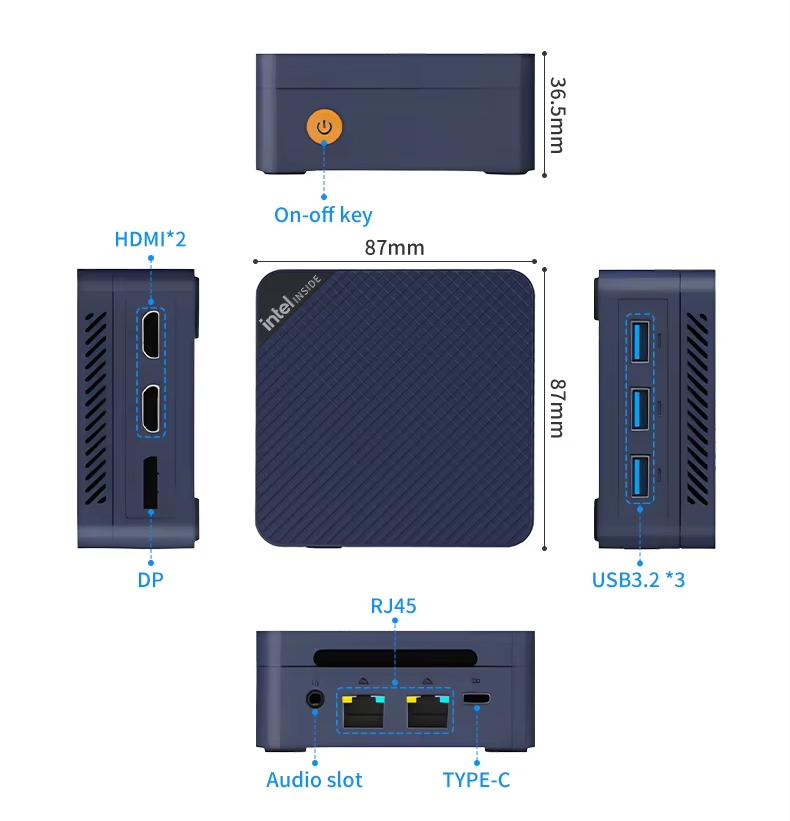 36.5mm

On-off key

HDMI*2

87mm

intel INSIDE

87mm

DP

USB3.2 *3

RJ45

Audio slot

TYPE-C