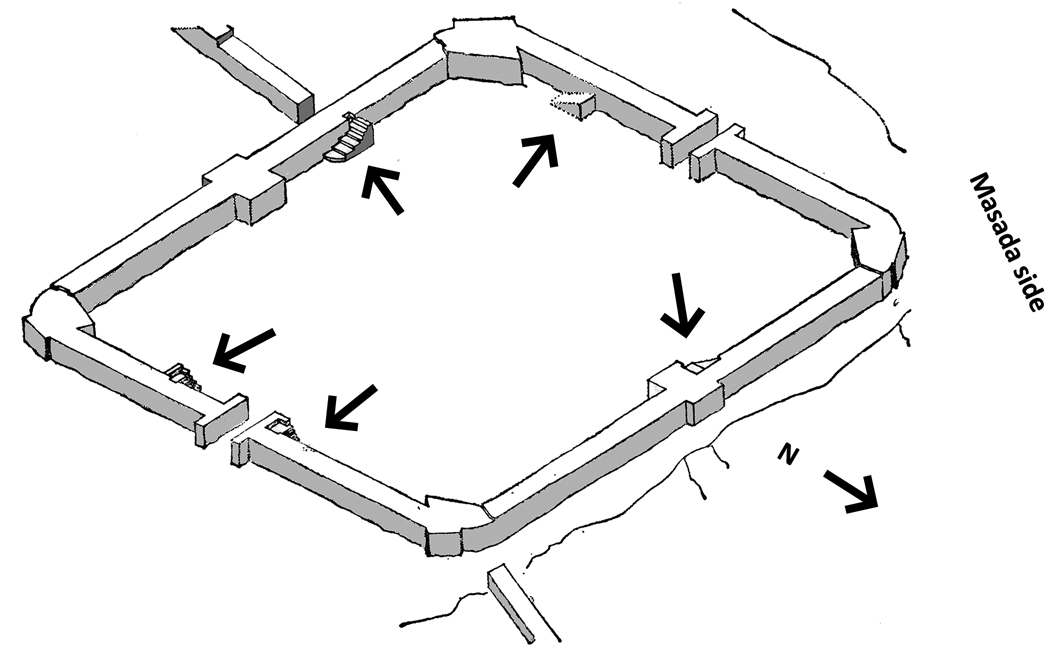 Masada side

N