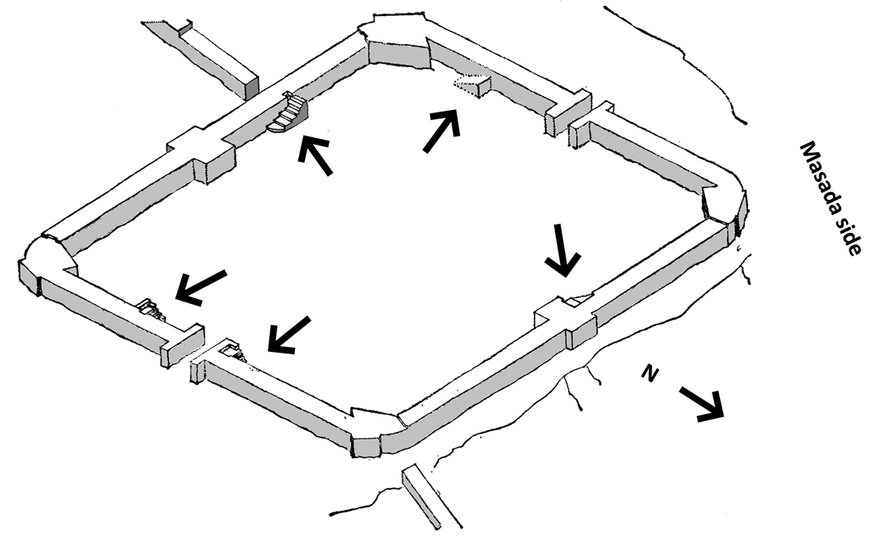 Masada side

N