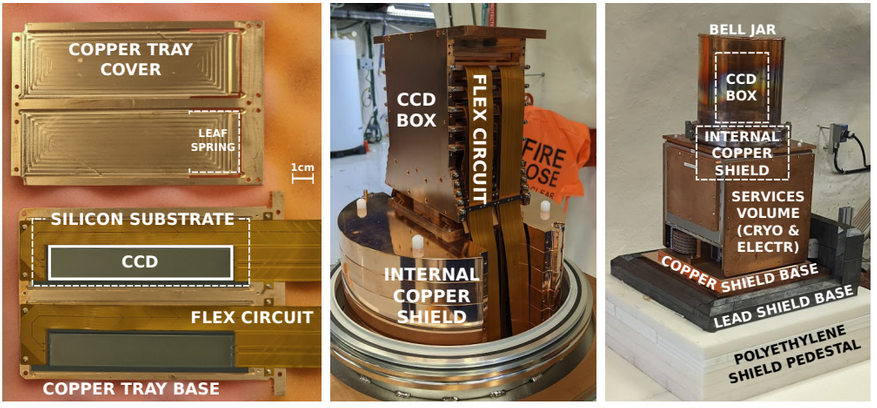 COPPER TRAY COVER

LEAF SPRING

1cm

SILICON SUBSTRATE

CCD

FLEX CIRCUIT

COPPER TRAY BASE

CCD BOX

FLEX CIRCUIT

FIRE HOSE

INTERNAL COPPER SHIELD

BELL JAR

CCD BOX

INTERNAL COPPER SHIELD

SERVICES VOLUME (CRYO & ELECTR)

COPPER SHIELD BASE

LEAD SHIELD BASE

POLYETHYLENE SHIELD PEDESTAL