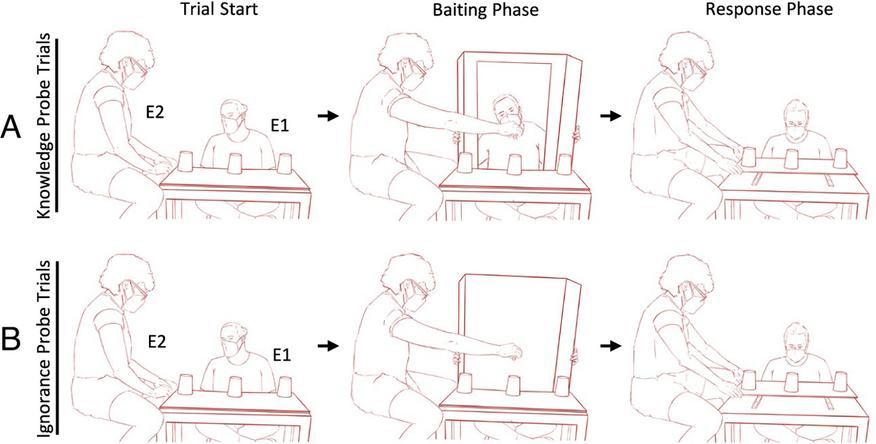 Trial Start

Baiting Phase

Response Phase

A

Knowledge Probe Trials

E2

E1

B

Ignorance Probe Trials

E2

E1