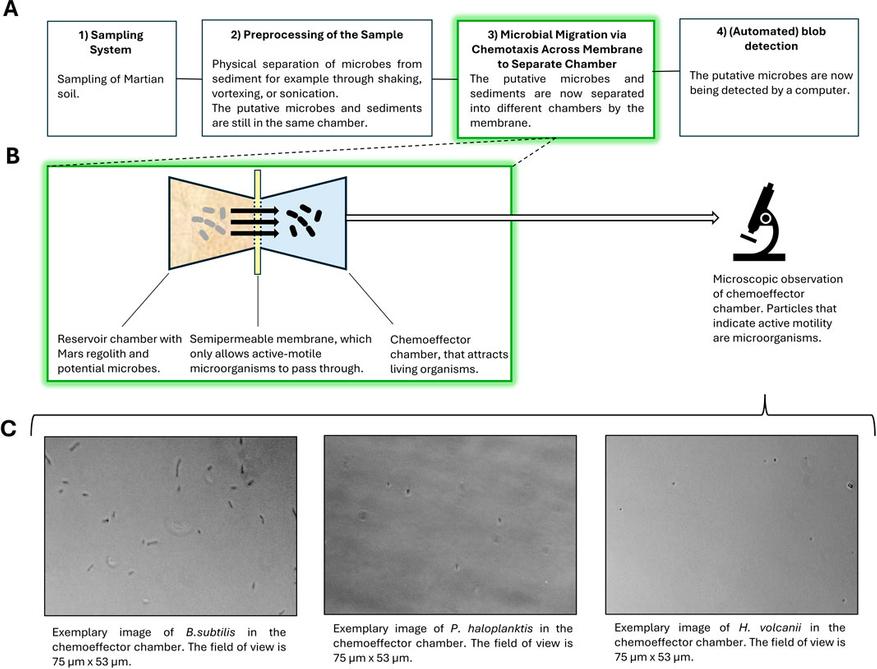 A

1) Sampling System

Sampling of Martian soil.

2) Preprocessing of the Sample

Physical separation of microbes from sediment for example through shaking, vortexing, or sonication.
The putative microbes and sediments are still in the same chamber.

3) Microbial Migration via Chemotaxis Across Membrane to Separate Chamber

The putative microbes and sediments are now separated into different chambers by the membrane.

4) (Automated) blob detection

The putative microbes are now being detected by a computer.

B

Reservoir chamber with Mars regolith and potential microbes.

Semipermeable membrane, which only allows active-motile microorganisms to pass through.

Chemoeffector chamber, that attracts living organisms.

Microscopic observation of chemoeffector chamber. Particles that indicate active motility are microorganisms.

C

Exemplary image of B.subtilis in the chemoeffector chamber. The field of view is 75 µm x 53 µm.

Exemplary image of P. haloplanktis in the chemoeffector chamber. The field of view is 75 µm x 53 µm.

Exemplary image of H. volcanii in the chemoeffector chamber. The field of view is 75 µm x 53 µm.