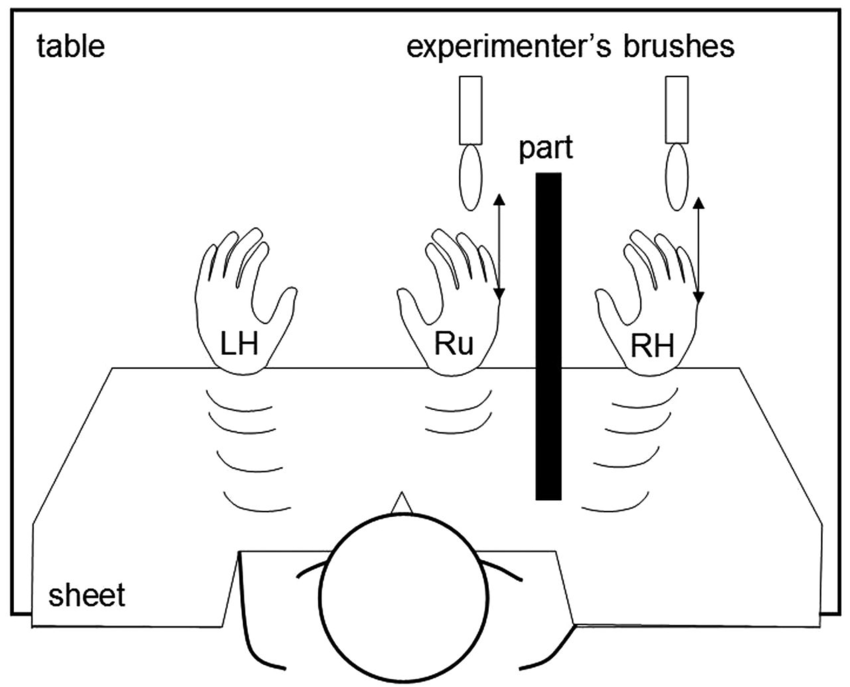 table

experimenter's brushes

part

LH

Ru

RH

sheet