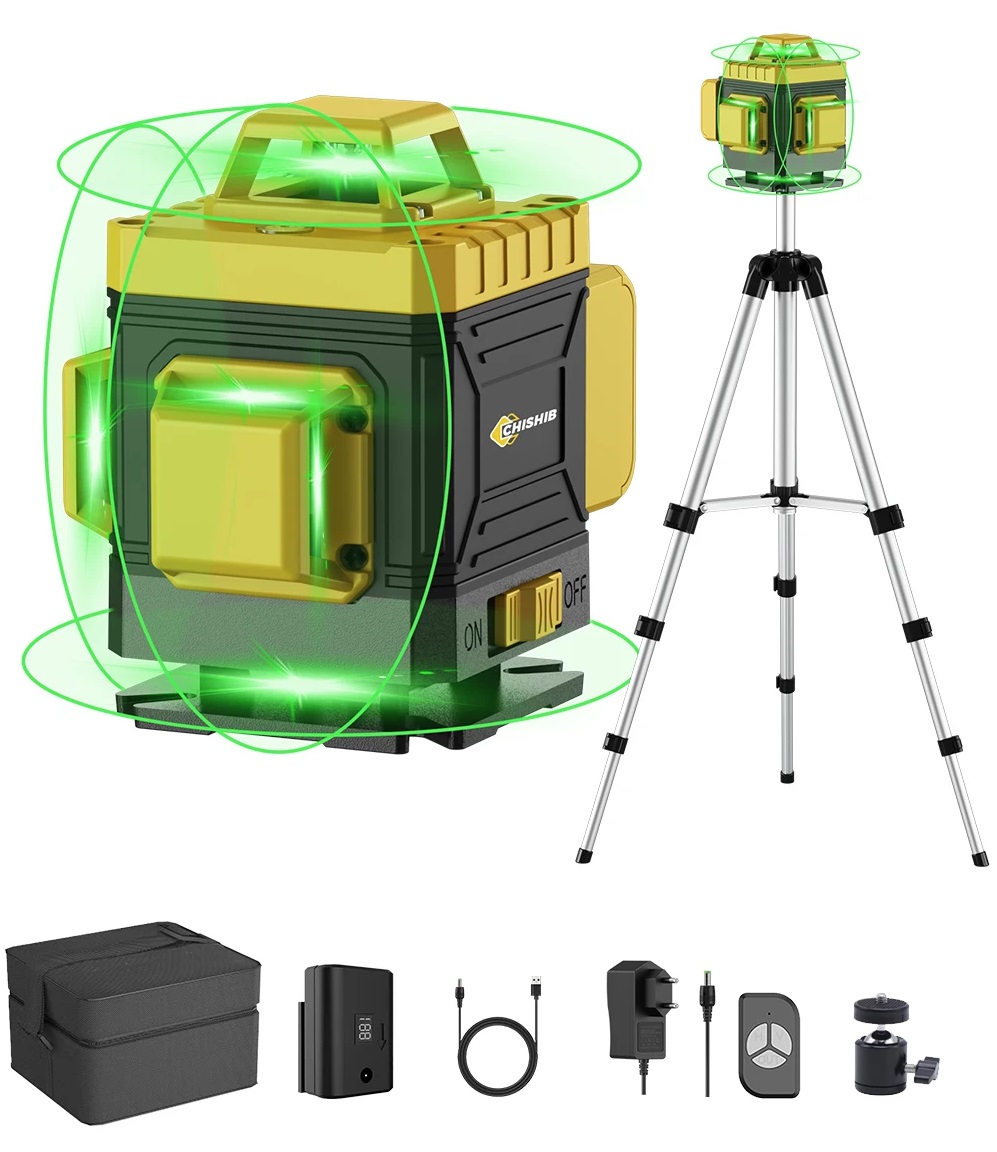 CHISHIB
ON
OFF
88