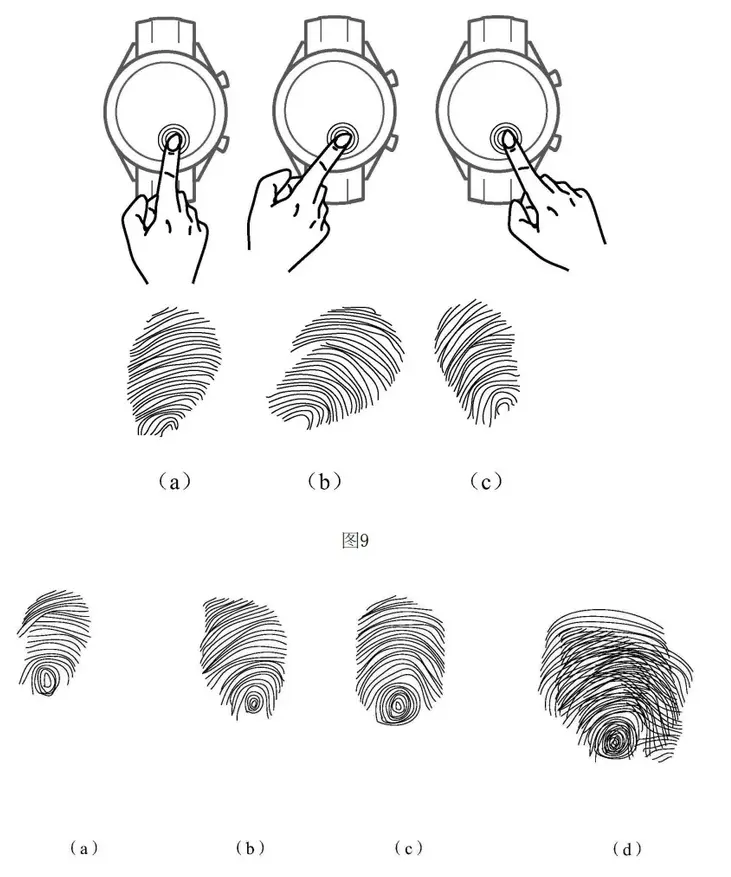 （a）　（b）　（c）

图9

（a）　（b）　（c）　（d）