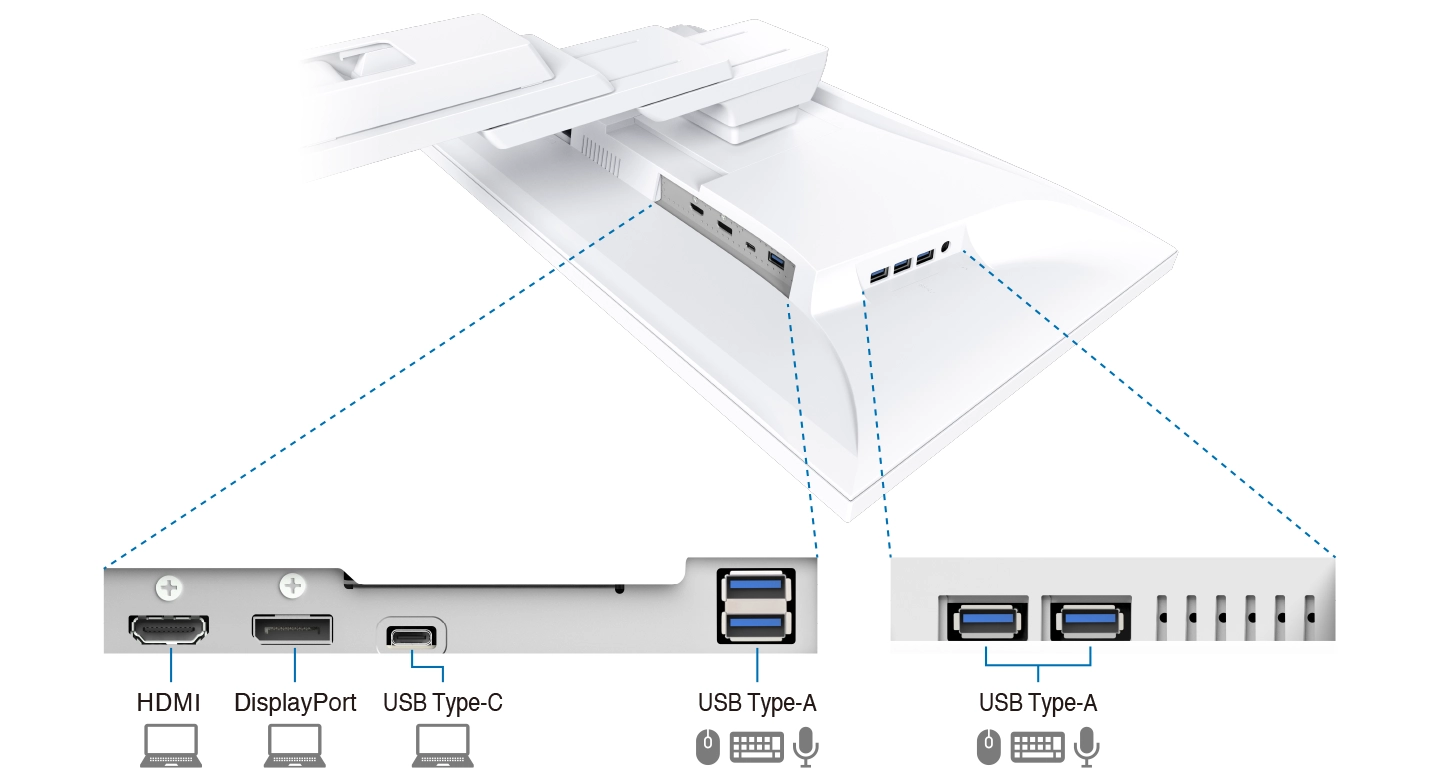 HDMI
DisplayPort
USB Type-C
USB Type-A
USB Type-A