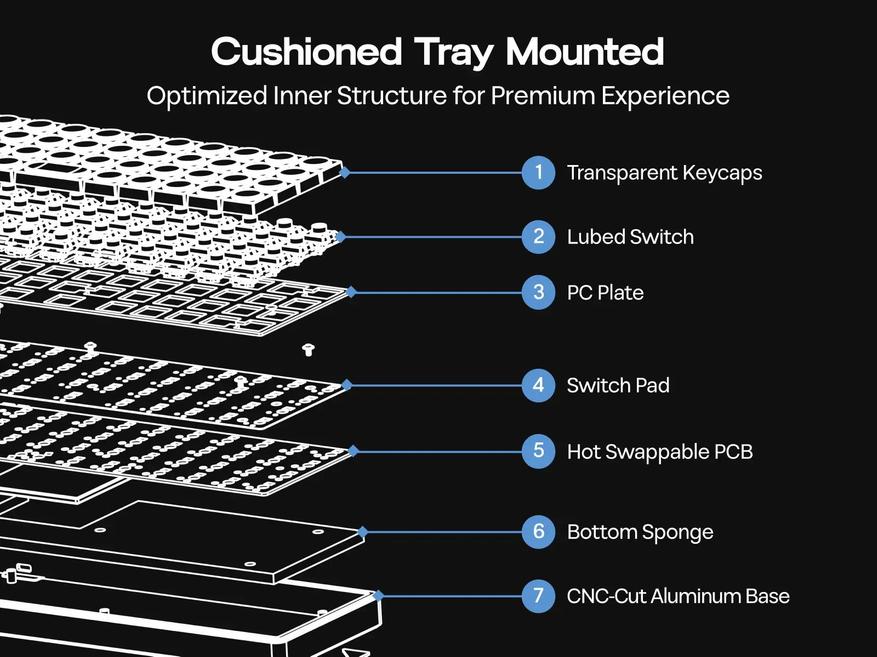 Cushioned Tray Mounted

Optimized Inner Structure for Premium Experience

1 Transparent Keycaps

2 Lubed Switch

3 PC Plate

4 Switch Pad

5 Hot Swappable PCB

6 Bottom Sponge

7 CNC-Cut Aluminum Base