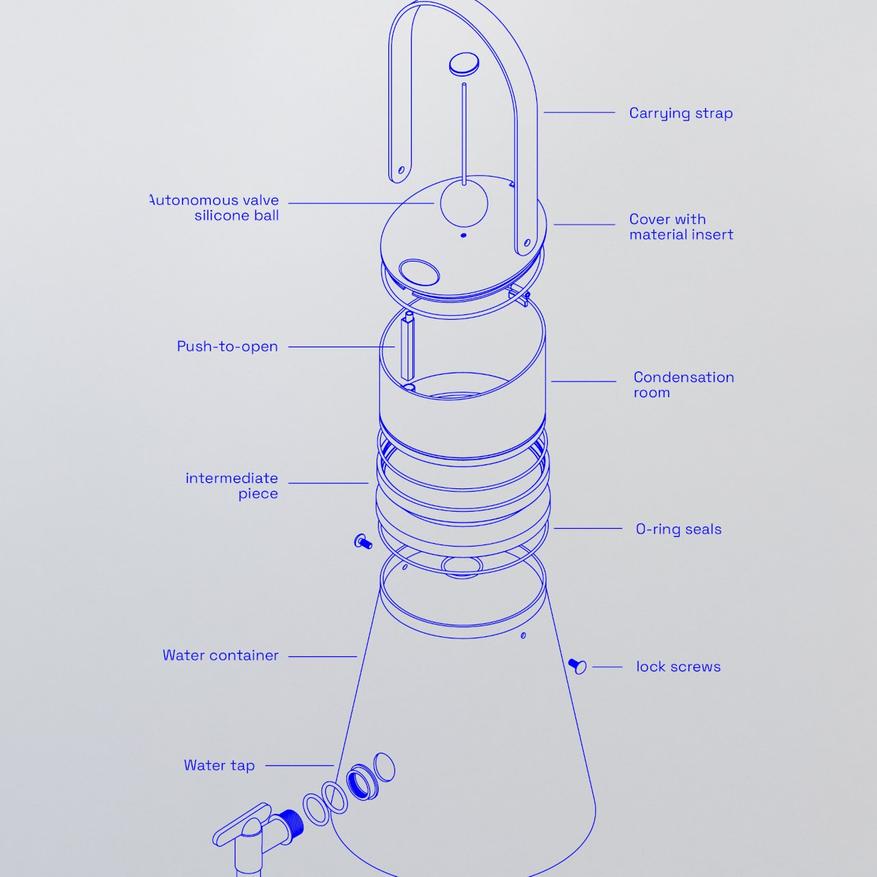 Carrying strap

Autonomous valve
silicone ball

Cover with
material insert

Push-to-open

Condensation
room

intermediate
piece

O-ring seals

Water container

lock screws

Water tap