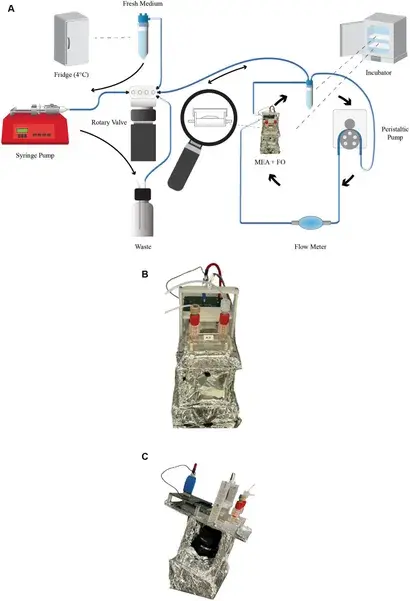 A

Fresh Medium

Fridge (4°C)

Incubator

Syringe Pump

Rotary Valve

MEA + FO

Peristaltic Pump

Waste

Flow Meter

B

C