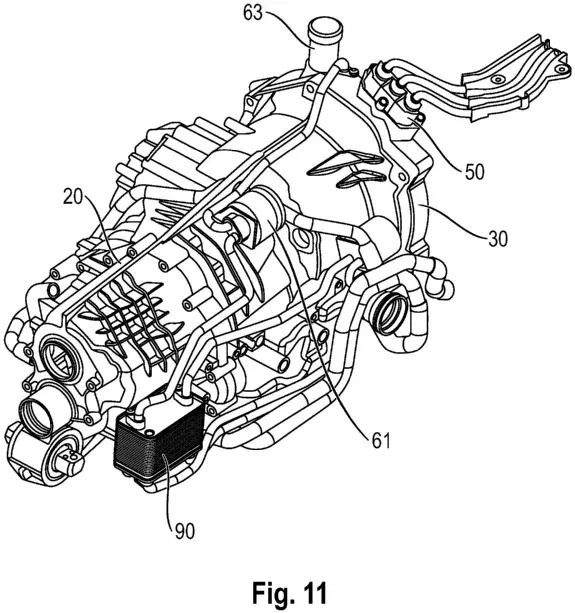 63

50

20

30

61

90

Fig. 11