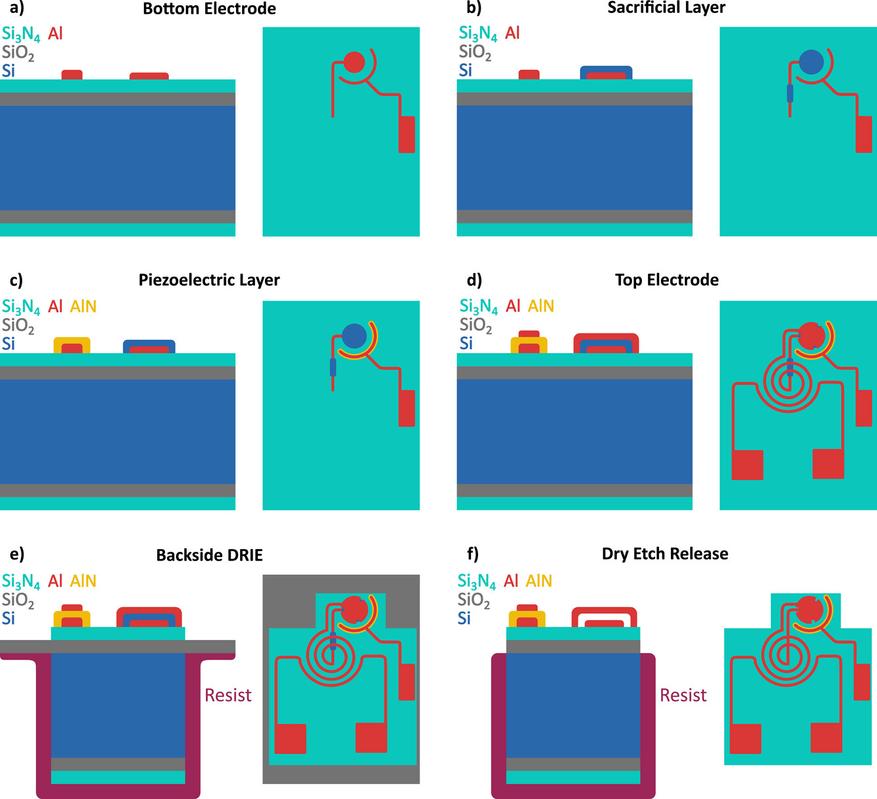 a) Bottom Electrode

$Si_3N_4$ Al
$SiO_2$
Si

b) Sacrificial Layer

$Si_3N_4$ Al
$SiO_2$
Si

c) Piezoelectric Layer

$Si_3N_4$ Al AlN
$SiO_2$
Si

d) Top Electrode

$Si_3N_4$ Al AlN
$SiO_2$
Si

e) Backside DRIE

$Si_3N_4$ Al AlN
$SiO_2$
Si

Resist

f) Dry Etch Release

$Si_3N_4$ Al AlN
$SiO_2$
Si

Resist