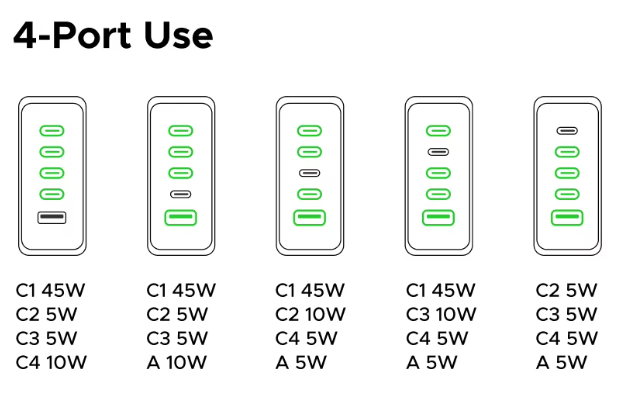 4-Port Use

C1 45W
C2 5W
C3 5W
C4 10W

C1 45W
C2 5W
C3 5W
A 10W

C1 45W
C2 10W
C4 5W
A 5W

C1 45W
C3 10W
C4 5W
A 5W

C2 5W
C3 5W
C4 5W
A 5W