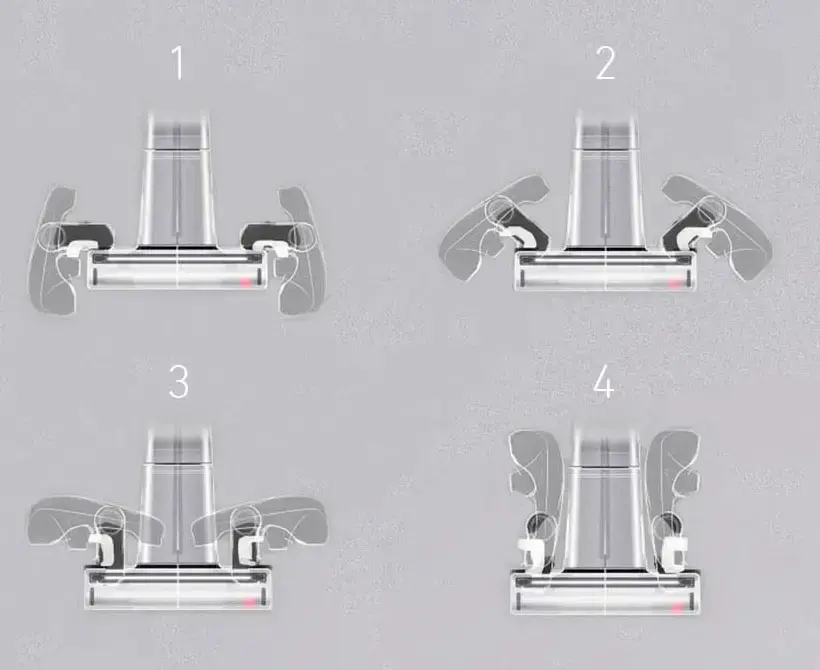 1

2

3

4