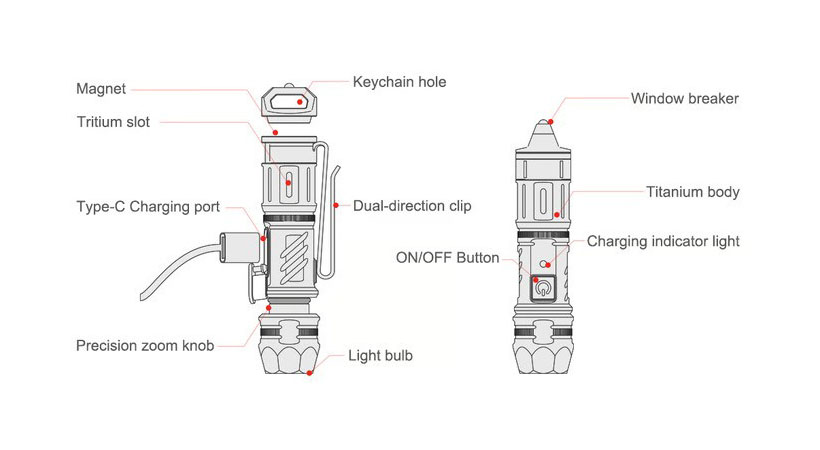 Magnet
Keychain hole
Tritium slot
Type-C Charging port
Dual-direction clip
Precision zoom knob
Light bulb
Window breaker
Titanium body
Charging indicator light
ON/OFF Button