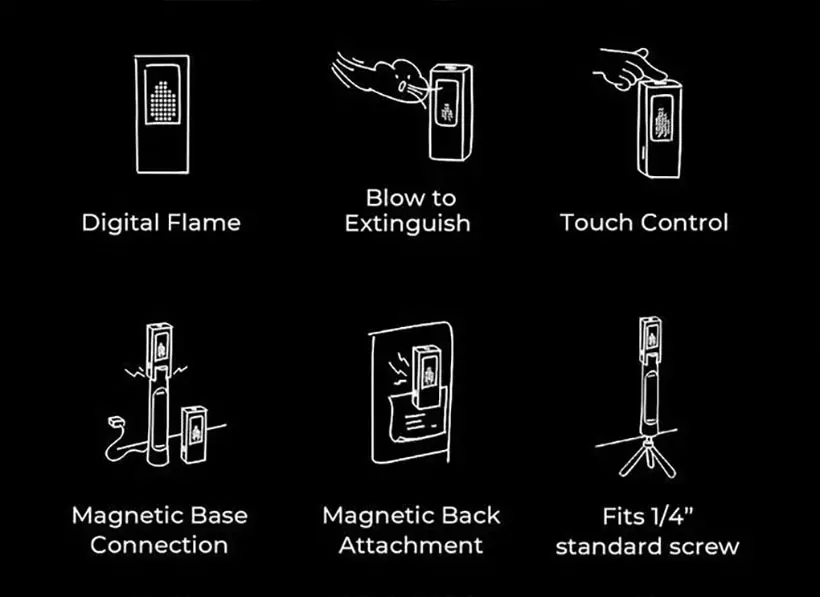 Digital Flame

Blow to Extinguish

Touch Control

Magnetic Base Connection

Magnetic Back Attachment

Fits 1/4" standard screw